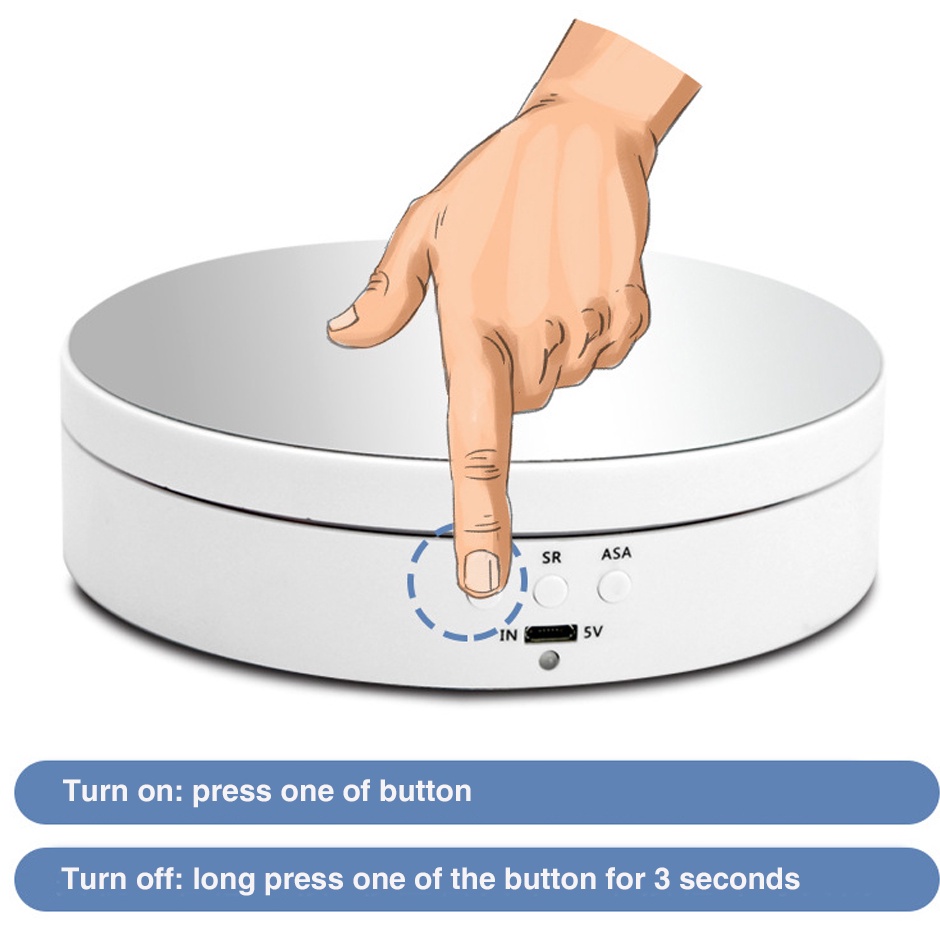 SR
ASA
IN
5V

Turn on: press one of button

Turn off: long press one of the button for 3 seconds