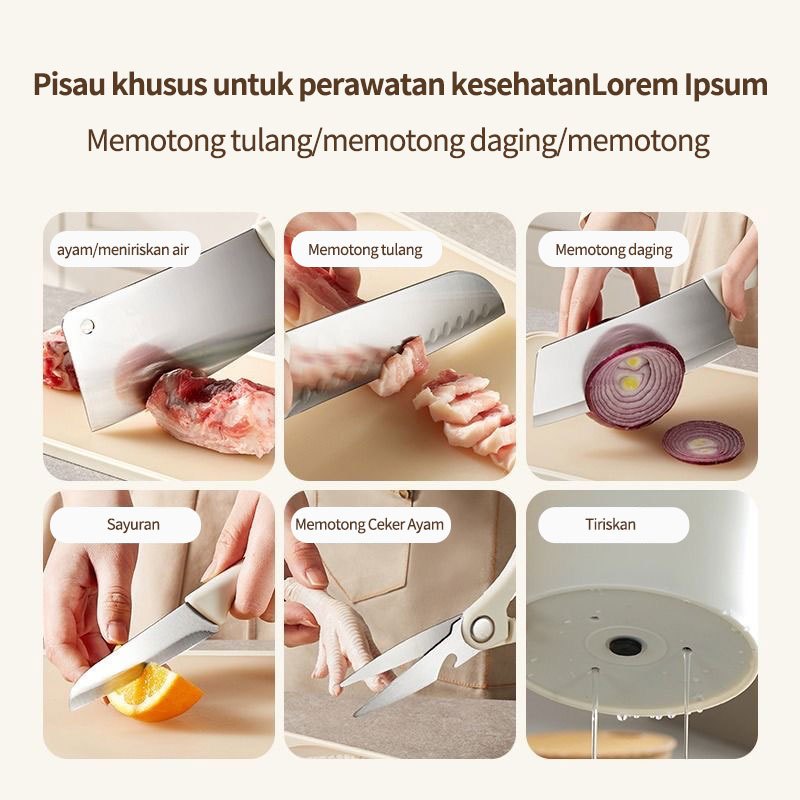 Pisau khusus untuk perawatan kesehatanLorem Ipsum

Memotong tulang/memotong daging/memotong

ayam/meniriskan air

Memotong tulang

Memotong daging

Sayuran

Memotong Ceker Ayam

Tiriskan