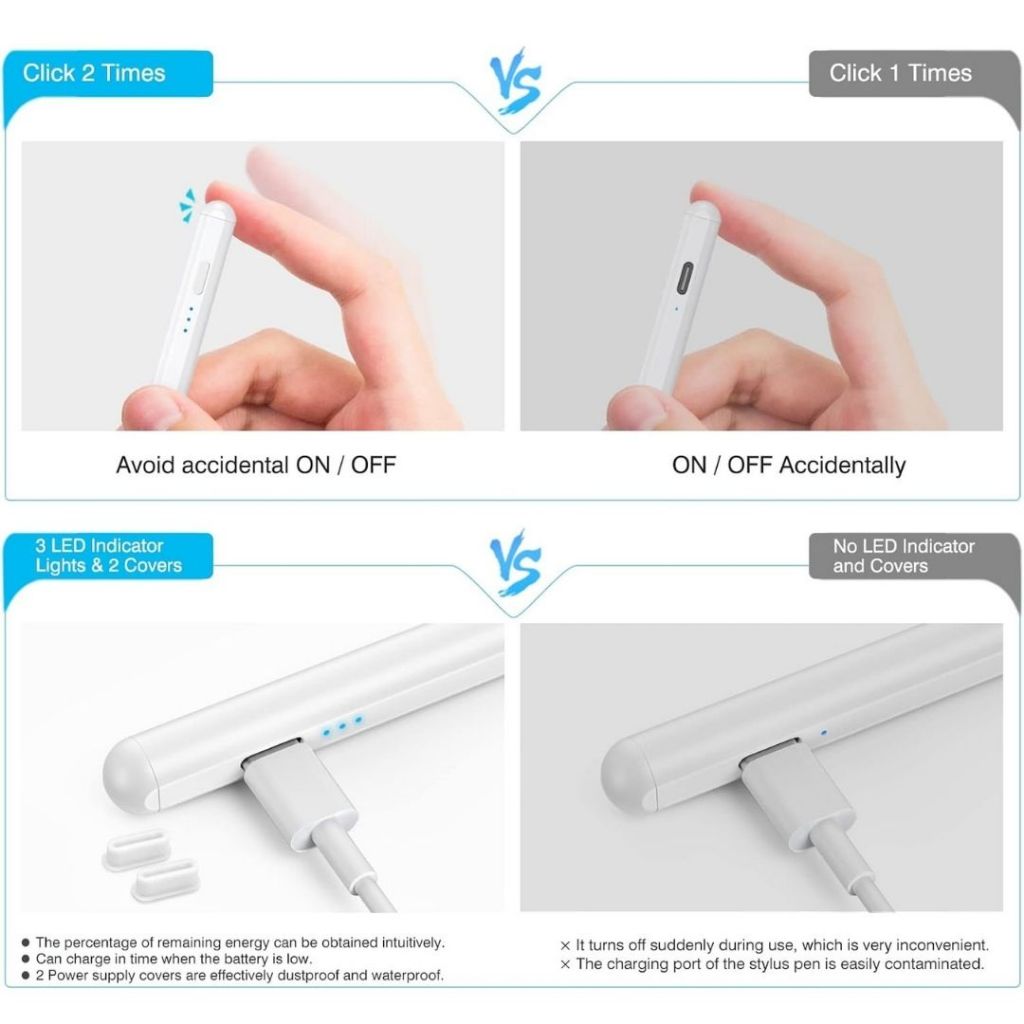 Click 2 Times

VS

Click 1 Times

Avoid accidental ON / OFF

ON / OFF Accidentally

3 LED Indicator Lights & 2 Covers

VS

No LED Indicator and Covers

● The percentage of remaining energy can be obtained intuitively.
● Can charge in time when the battery is low.
● 2 Power supply covers are effectively dustproof and waterproof.

× It turns off suddenly during use, which is very inconvenient.
× The charging port of the stylus pen is easily contaminated.