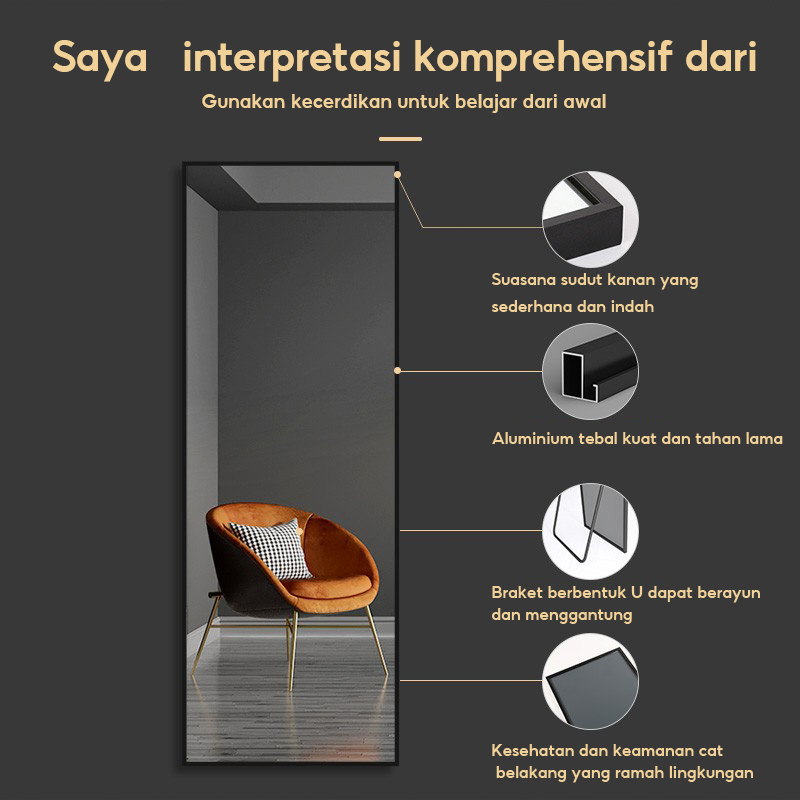 Saya interpretasi komprehensif dari

Gunakan kecerdikan untuk belajar dari awal

Suasana sudut kanan yang sederhana dan indah

Aluminium tebal kuat dan tahan lama

Braket berbentuk U dapat berayun dan menggantung

Kesehatan dan keamanan cat belakang yang ramah lingkungan