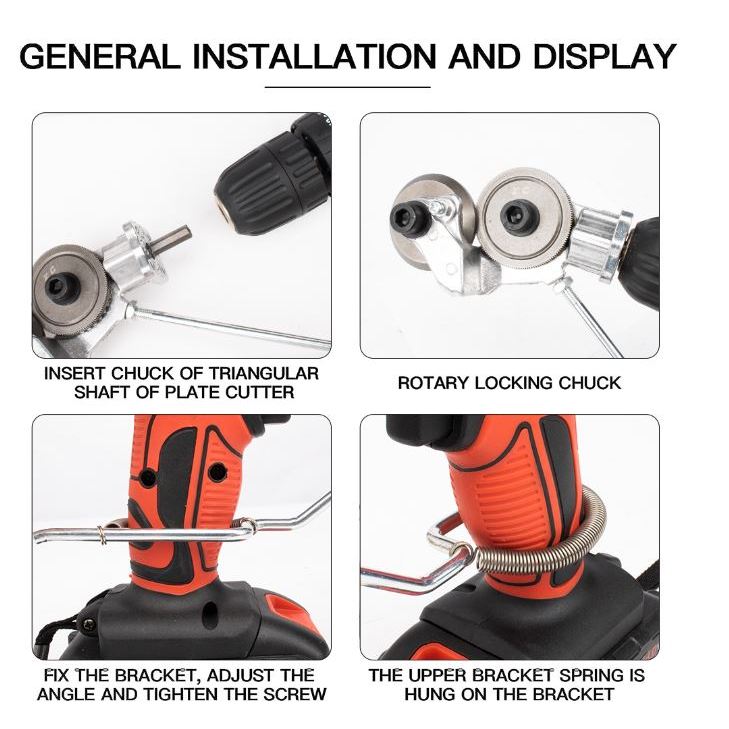 GENERAL INSTALLATION AND DISPLAY

INSERT CHUCK OF TRIANGULAR SHAFT OF PLATE CUTTER

ROTARY LOCKING CHUCK

FIX THE BRACKET, ADJUST THE ANGLE AND TIGHTEN THE SCREW

THE UPPER BRACKET SPRING IS HUNG ON THE BRACKET