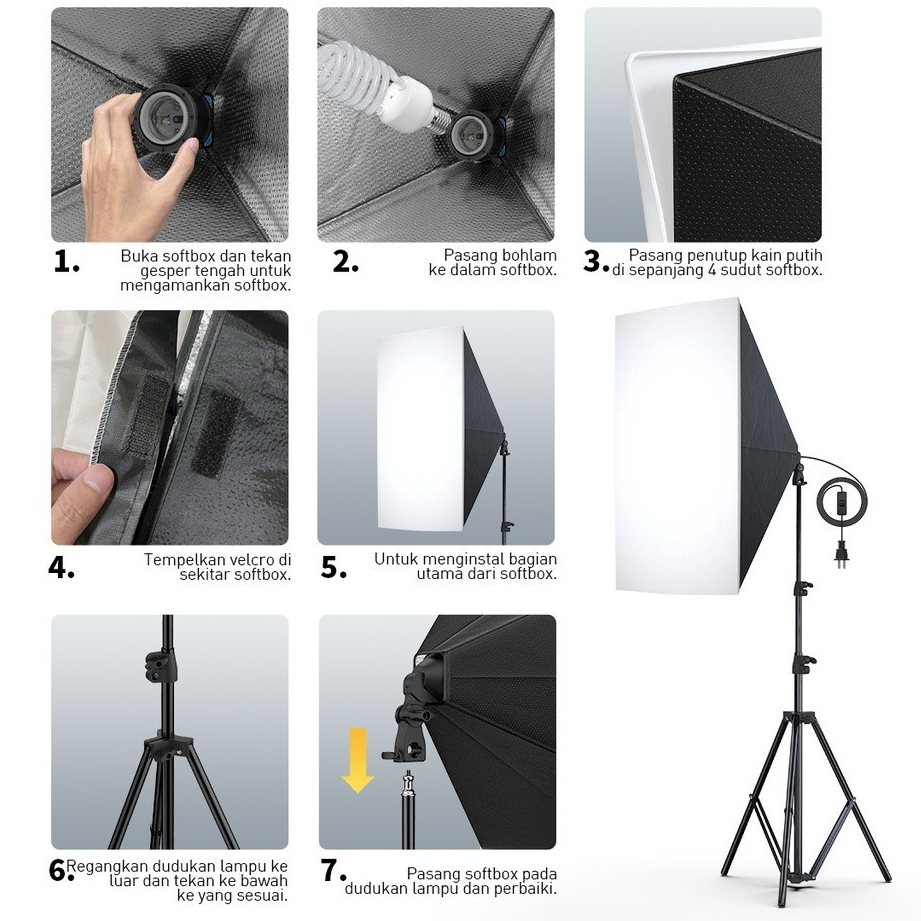 1. Buka softbox dan tekan gesper tengah untuk mengamankan softbox.

2. Pasang bohlam ke dalam softbox.

3. Pasang penutup kain putih di sepanjang 4 sudut softbox.

4. Tempelkan velcro di sekitar softbox.

5. Untuk menginstal bagian utama dari softbox.

6. Regangkan dudukan lampu ke luar dan tekan ke bawah ke yang sesuai.

7. Pasang softbox pada dudukan lampu dan perbaiki.