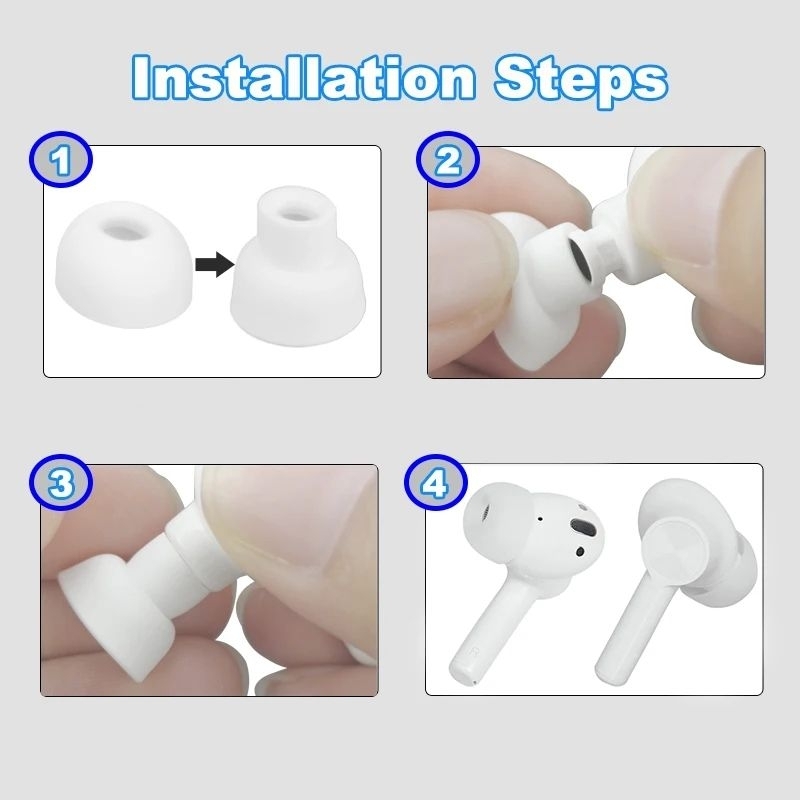 Installation Steps

1

2

3

4