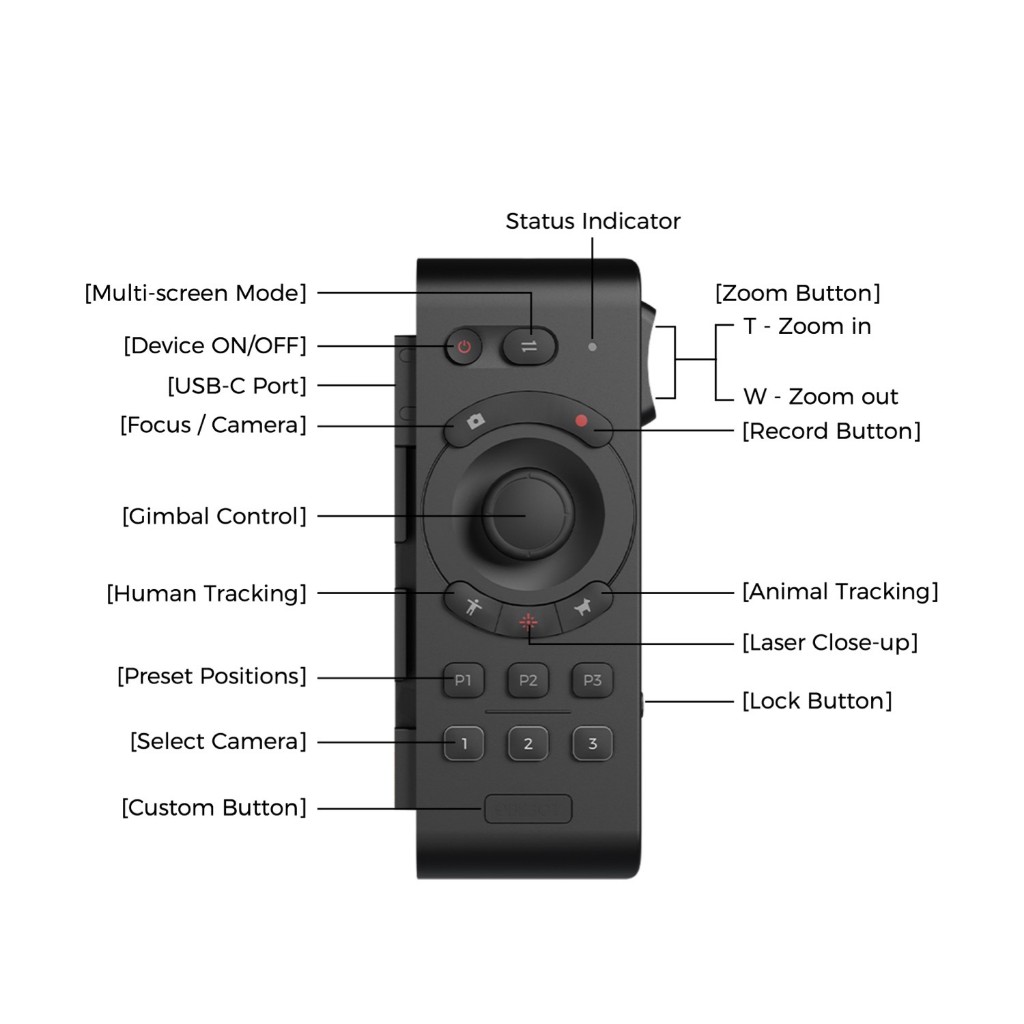 Status Indicator

[Multi-screen Mode]

[Device ON/OFF]

[USB-C Port]

[Focus / Camera]

[Gimbal Control]

[Human Tracking]

[Preset Positions]

[Select Camera]

[Custom Button]

[Zoom Button]

T - Zoom in

W - Zoom out

[Record Button]

[Animal Tracking]

[Laser Close-up]

[Lock Button]

P1

P2

P3

1

2

3