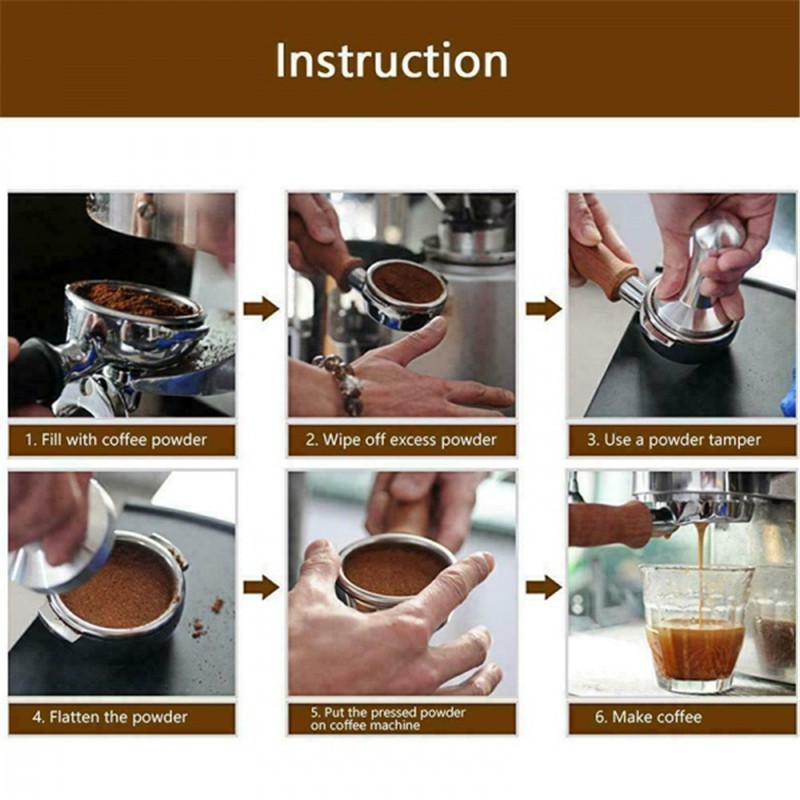 Instruction

1. Fill with coffee powder

2. Wipe off excess powder

3. Use a powder tamper

4. Flatten the powder

5. Put the pressed powder on coffee machine

6. Make coffee