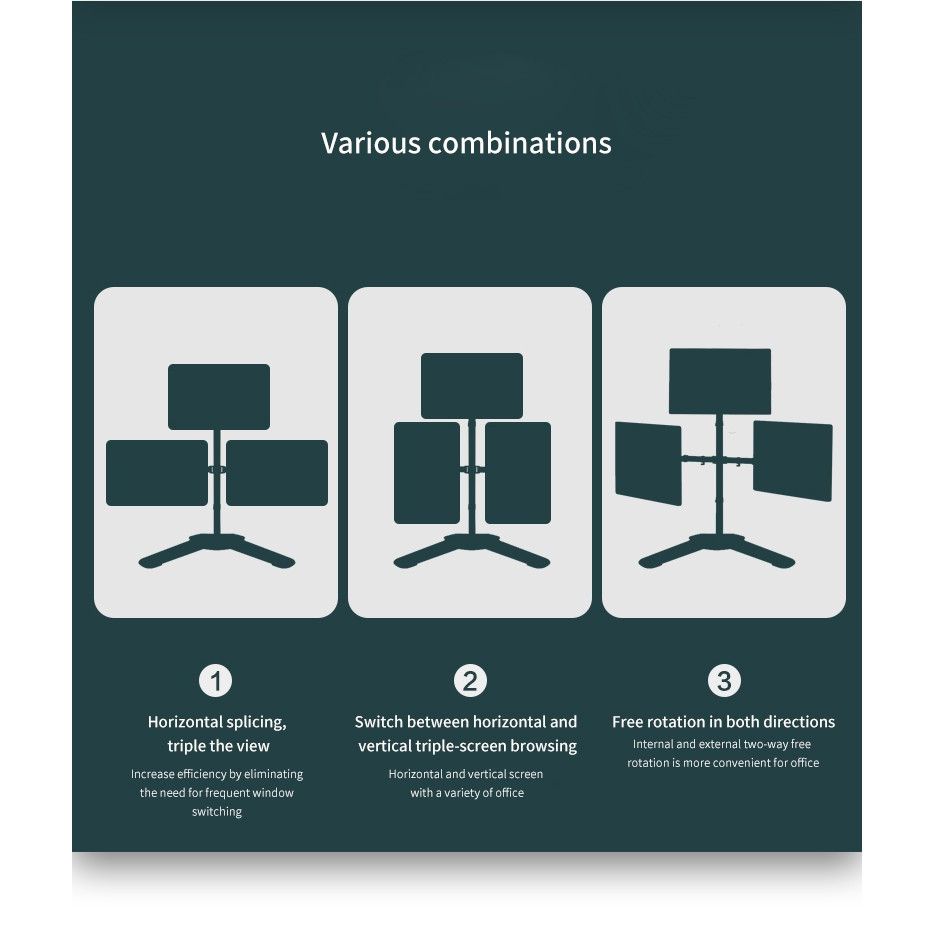 Various combinations

1

Horizontal splicing, triple the view

Increase efficiency by eliminating the need for frequent window switching

2

Switch between horizontal and vertical triple-screen browsing

Horizontal and vertical screen with a variety of office

3

Free rotation in both directions

Internal and external two-way free rotation is more convenient for office