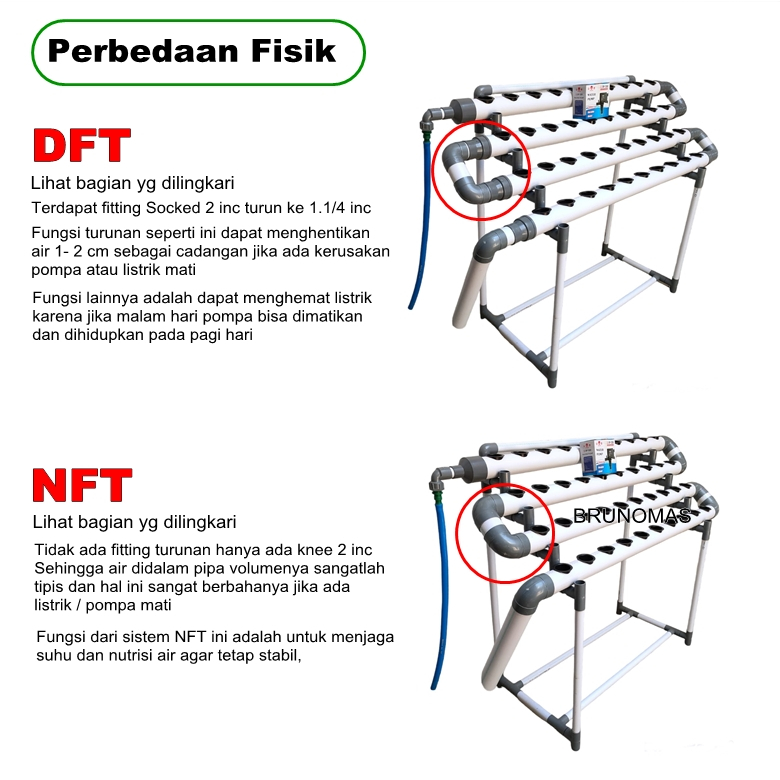 Perbedaan Fisik

DFT

Lihat bagian yg dilingkari

Terdapat fitting Socked 2 inc turun ke 1.1/4 inc

Fungsi turunan seperti ini dapat menghentikan air 1- 2 cm sebagai cadangan jika ada kerusakan pompa atau listrik mati

Fungsi lainnya adalah dapat menghemat listrik karena jika malam hari pompa bisa dimatikan dan dihidupkan pada pagi hari

NFT

Lihat bagian yg dilingkari

Tidak ada fitting turunan hanya ada knee 2 inc Sehingga air didalam pipa volumenya sangatlah tipis dan hal ini sangat berbahanya jika ada listrik / pompa mati

Fungsi dari sistem NFT ini adalah untuk menjaga suhu dan nutrisi air agar tetap stabil,

BRUNOMAS