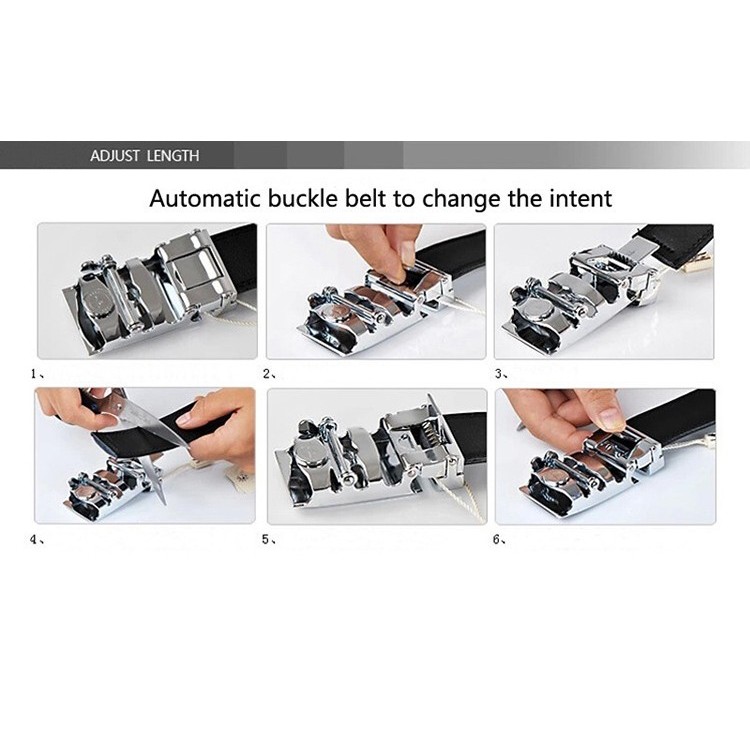 ADJUST LENGTH

Automatic buckle belt to change the intent

1、

2、

3、

4、

5、

6、