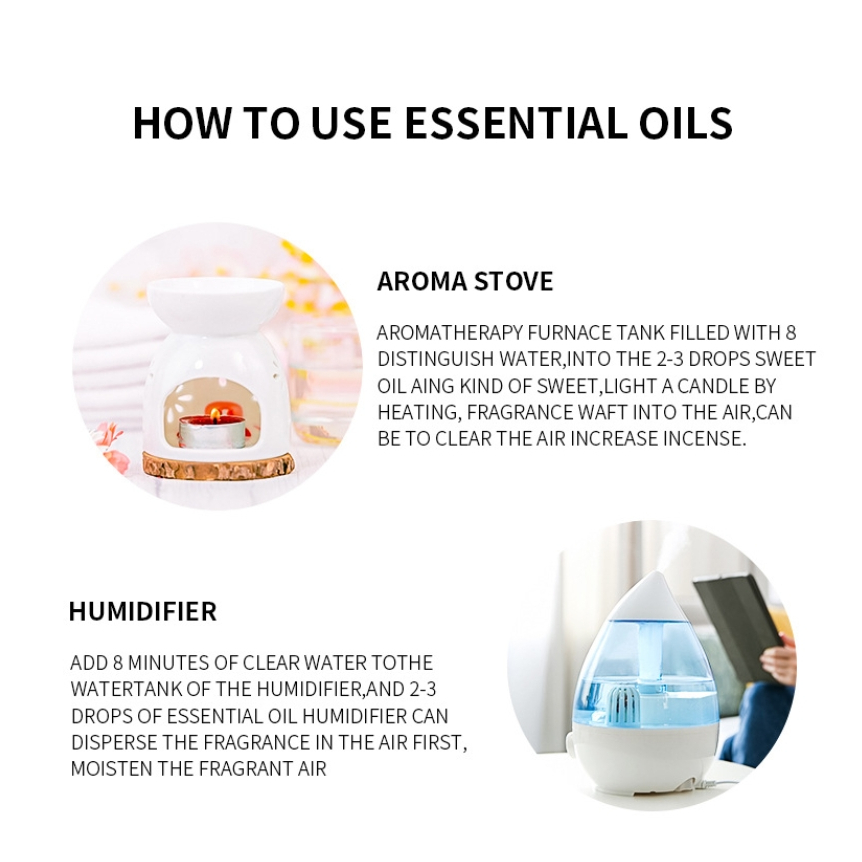 HOW TO USE ESSENTIAL OILS

AROMA STOVE

AROMATHERAPY FURNACE TANK FILLED WITH 8 DISTINGUISH WATER,INTO THE 2-3 DROPS SWEET OIL AING KIND OF SWEET,LIGHT A CANDLE BY HEATING, FRAGRANCE WAFT INTO THE AIR,CAN BE TO CLEAR THE AIR INCREASE INCENSE.

HUMIDIFIER

ADD 8 MINUTES OF CLEAR WATER TOTHE WATERTANK OF THE HUMIDIFIER,AND 2-3 DROPS OF ESSENTIAL OIL HUMIDIFIER CAN DISPERSE THE FRAGRANCE IN THE AIR FIRST, MOISTEN THE FRAGRANT AIR