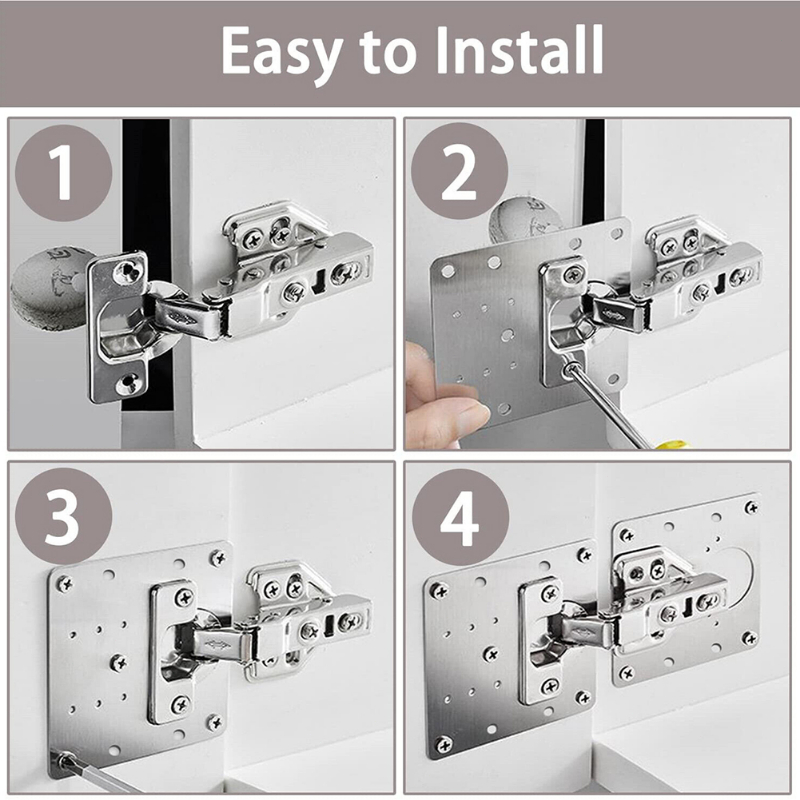 Easy to Install

1

2

3

4