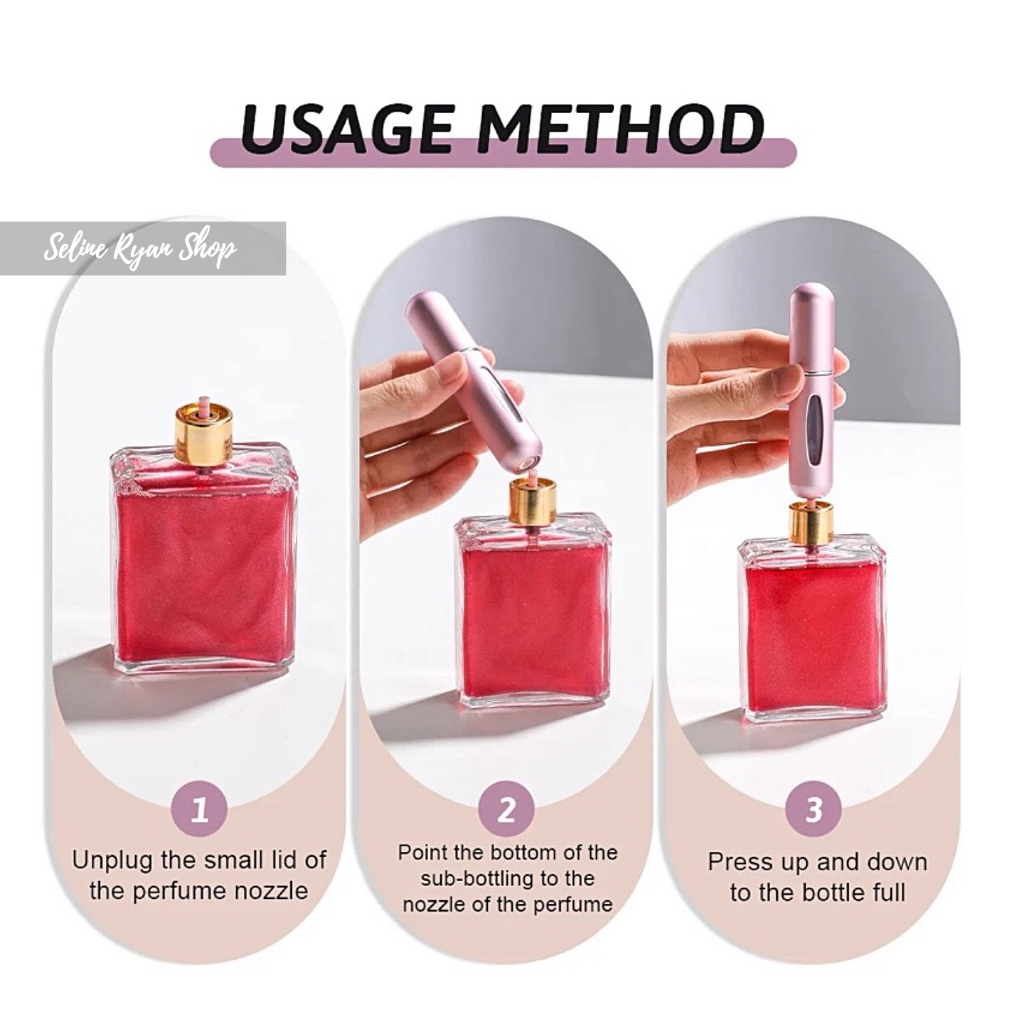 USAGE METHOD

Seline Ryan Shop

1
Unplug the small lid of the perfume nozzle

2
Point the bottom of the sub-bottling to the nozzle of the perfume

3
Press up and down to the bottle full