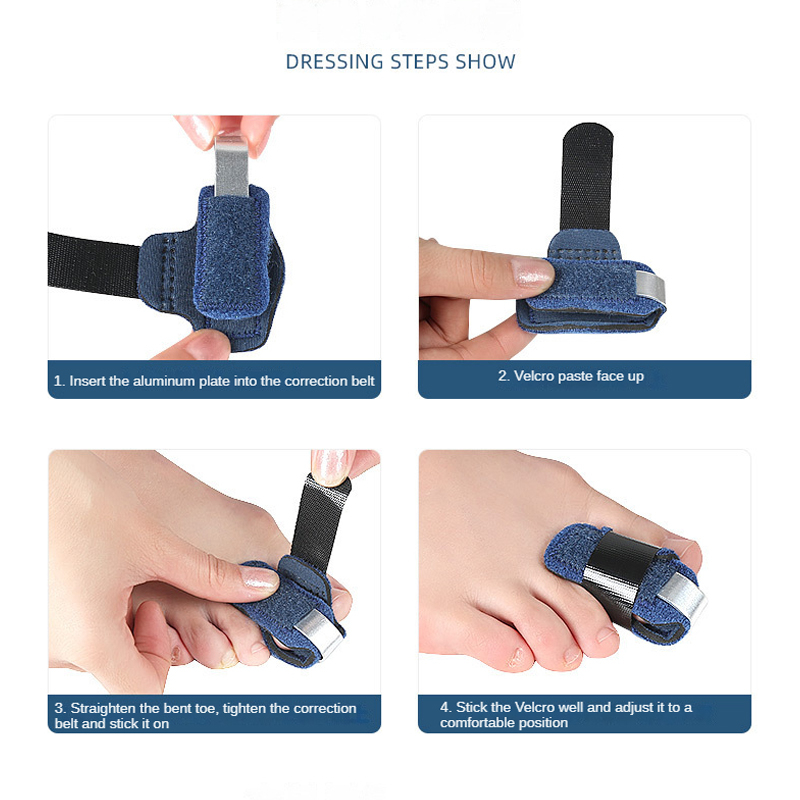 DRESSING STEPS SHOW

1. Insert the aluminum plate into the correction belt

2. Velcro paste face up

3. Straighten the bent toe, tighten the correction belt and stick it on

4. Stick the Velcro well and adjust it to a comfortable position