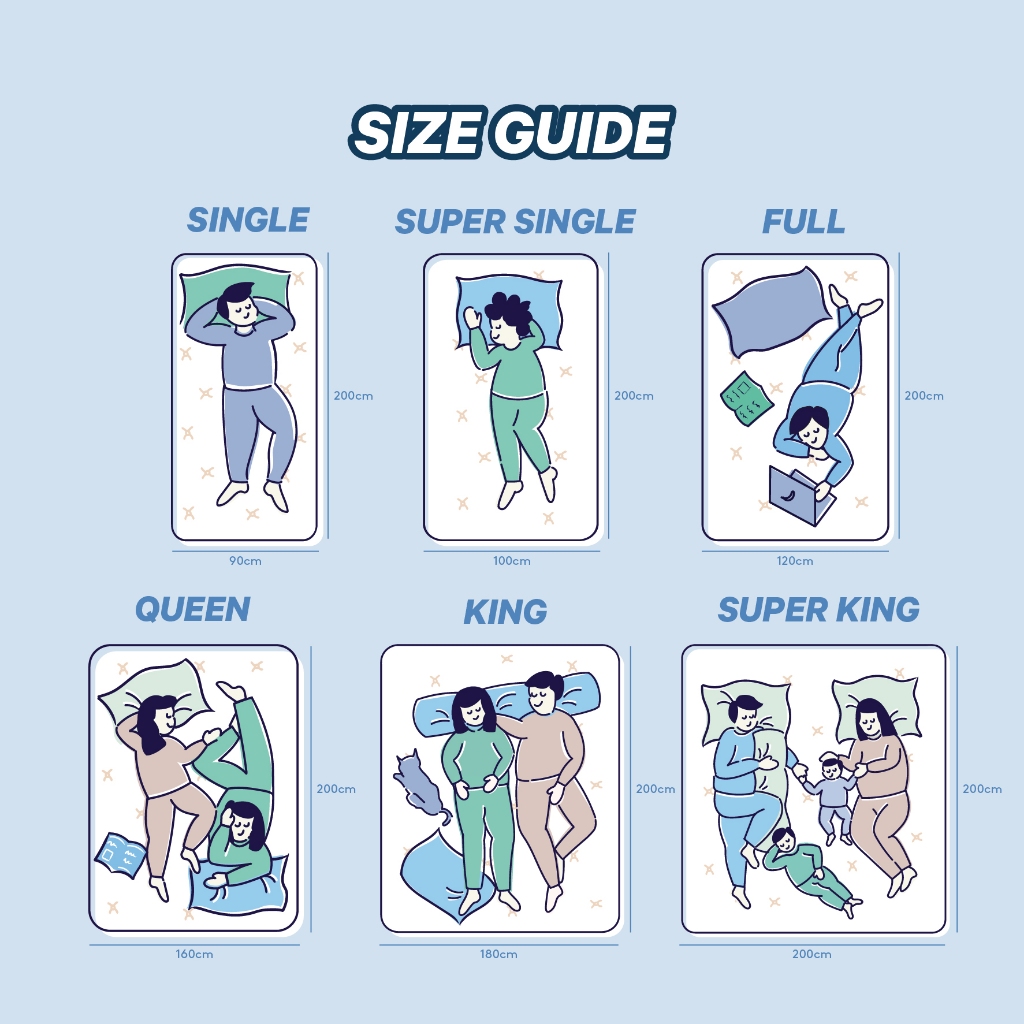 SIZE GUIDE

SINGLE

200cm

90cm

SUPER SINGLE

200cm

100cm

FULL

200cm

120cm

QUEEN

200cm

160cm

KING

200cm

180cm

SUPER KING

200cm

200cm