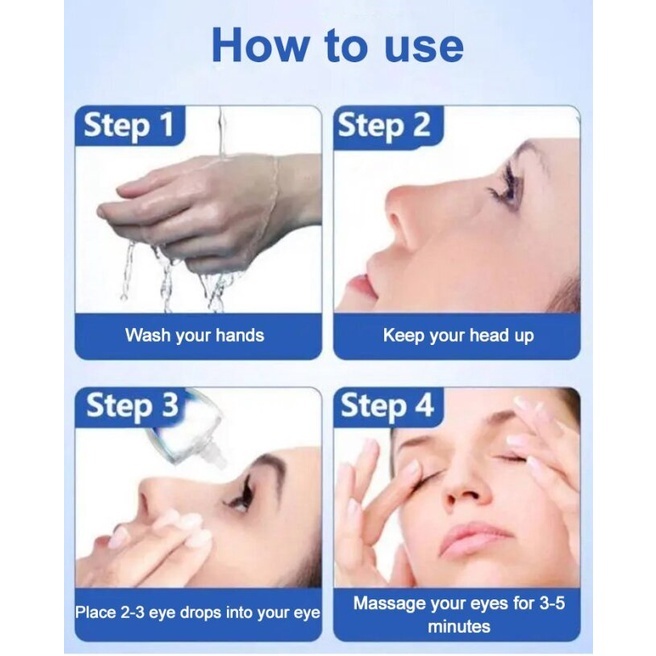 How to use

Step 1

Wash your hands

Step 2

Keep your head up

Step 3

Place 2-3 eye drops into your eye

Step 4

Massage your eyes for 3-5 minutes