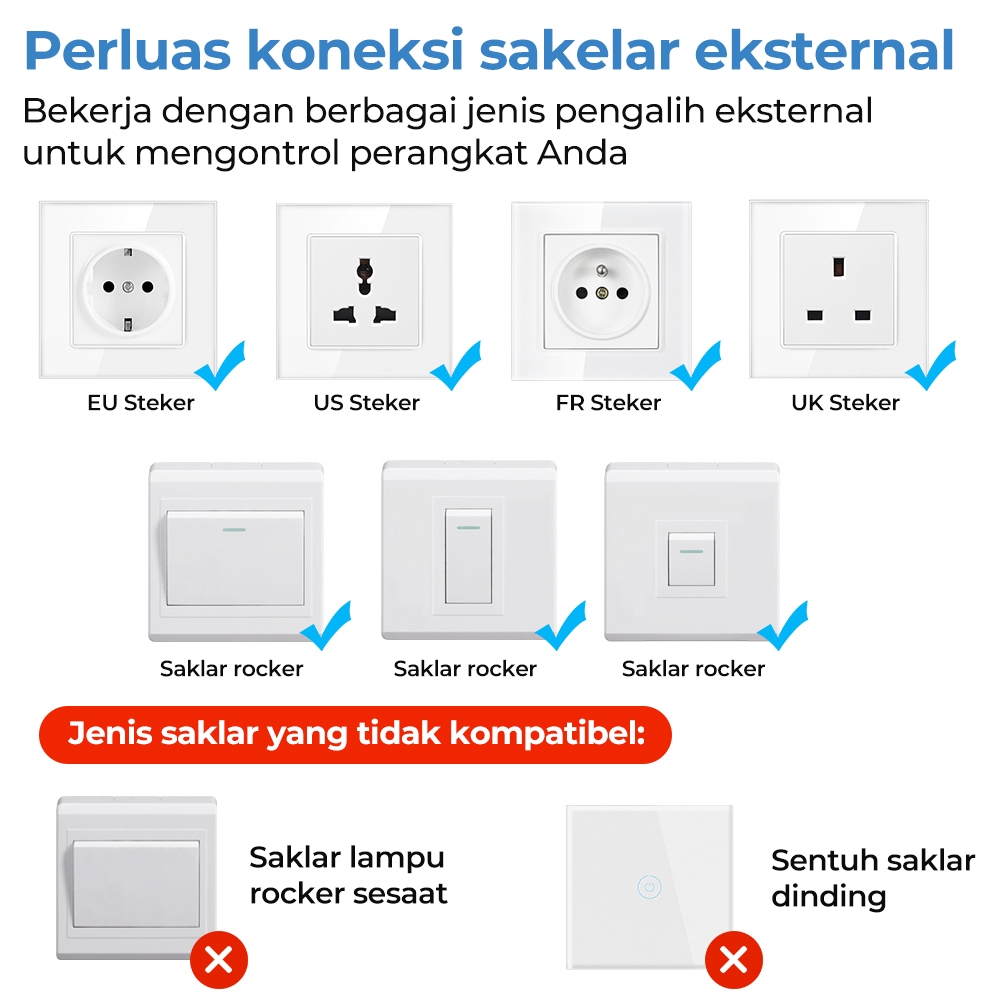 Perluas koneksi sakelar eksternal

Bekerja dengan berbagai jenis pengalih eksternal untuk mengontrol perangkat Anda

EU Steker

US Steker

FR Steker

UK Steker

Saklar rocker

Saklar rocker

Saklar rocker

Jenis saklar yang tidak kompatibel:

Saklar lampu rocker sesaat

Sentuh saklar dinding