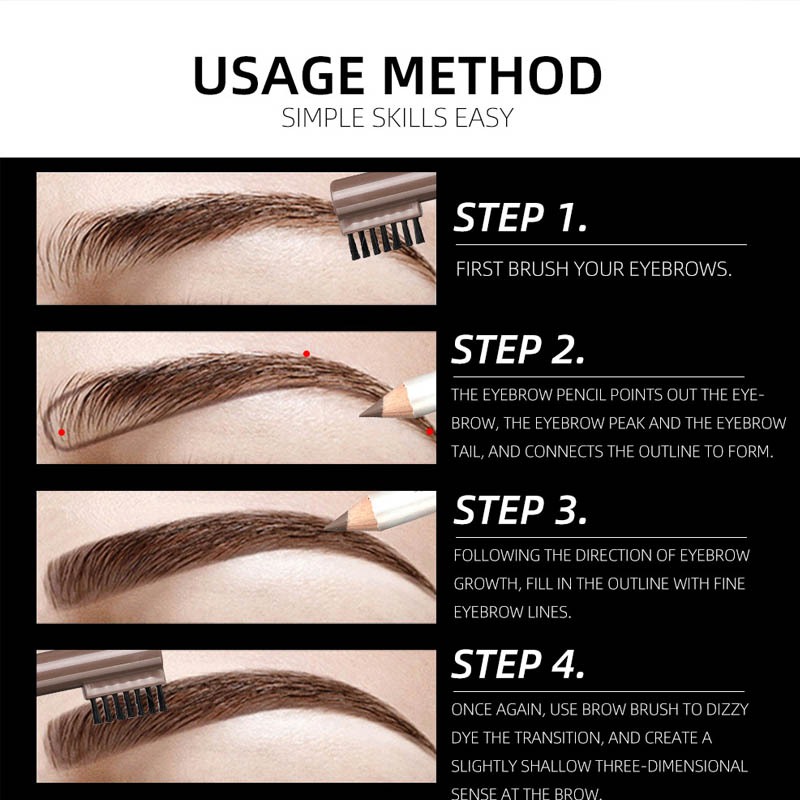 USAGE METHOD
SIMPLE SKILLS EASY

STEP 1.
FIRST BRUSH YOUR EYEBROWS.

STEP 2.
THE EYEBROW PENCIL POINTS OUT THE EYEBROW, THE EYEBROW PEAK AND THE EYEBROW TAIL, AND CONNECTS THE OUTLINE TO FORM.

STEP 3.
FOLLOWING THE DIRECTION OF EYEBROW GROWTH, FILL IN THE OUTLINE WITH FINE EYEBROW LINES.

STEP 4.
ONCE AGAIN, USE BROW BRUSH TO DIZZY DYE THE TRANSITION, AND CREATE A SLIGHTLY SHALLOW THREE-DIMENSIONAL SENSE AT THE BROW.