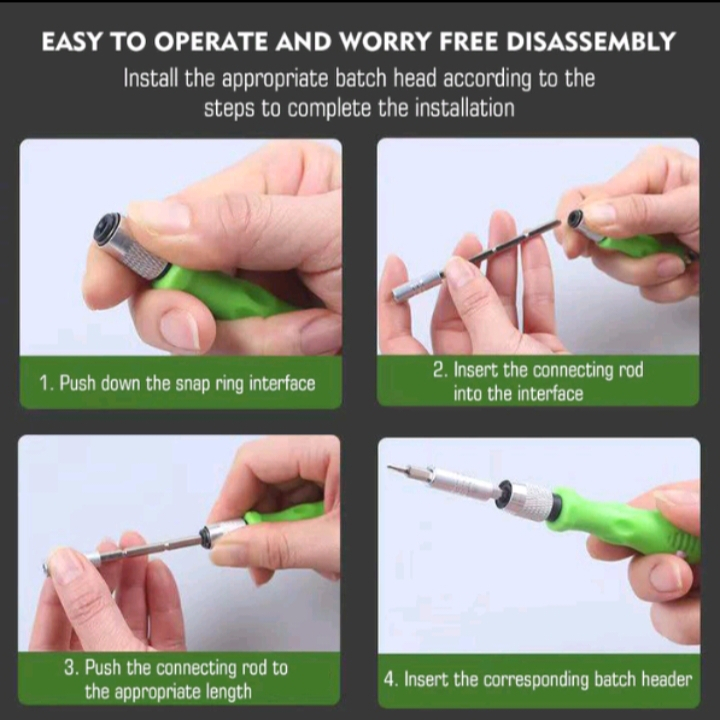 EASY TO OPERATE AND WORRY FREE DISASSEMBLY

Install the appropriate batch head according to the steps to complete the installation

1. Push down the snap ring interface

2. Insert the connecting rod into the interface

3. Push the connecting rod to the appropriate length

4. Insert the corresponding batch header