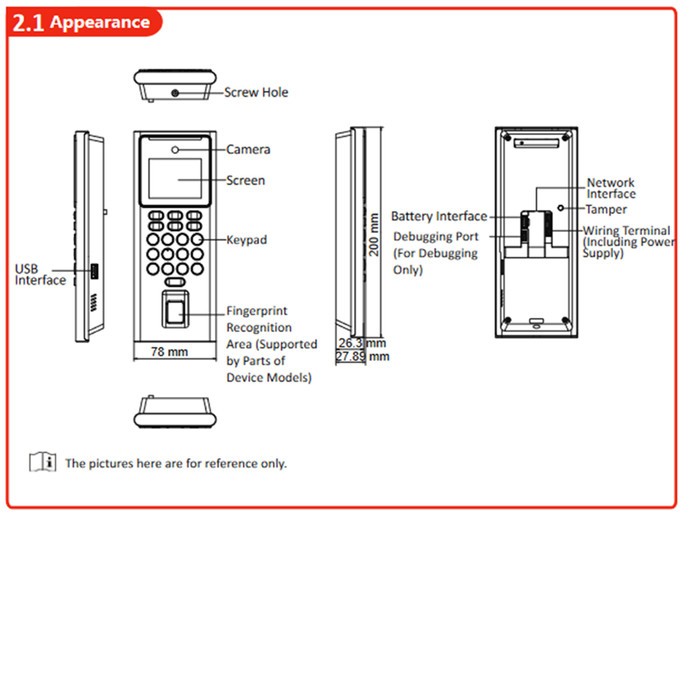 2.1 Appearance

Screw Hole

Camera

Screen

Keypad

USB Interface

Fingerprint Recognition Area (Supported by Parts of Device Models)

78 mm

200 mm

26.3 mm

27.89 mm

Battery Interface

Debugging Port (For Debugging Only)

Network Interface

Tamper

Wiring Terminal (Including Power Supply)

The pictures here are for reference only.