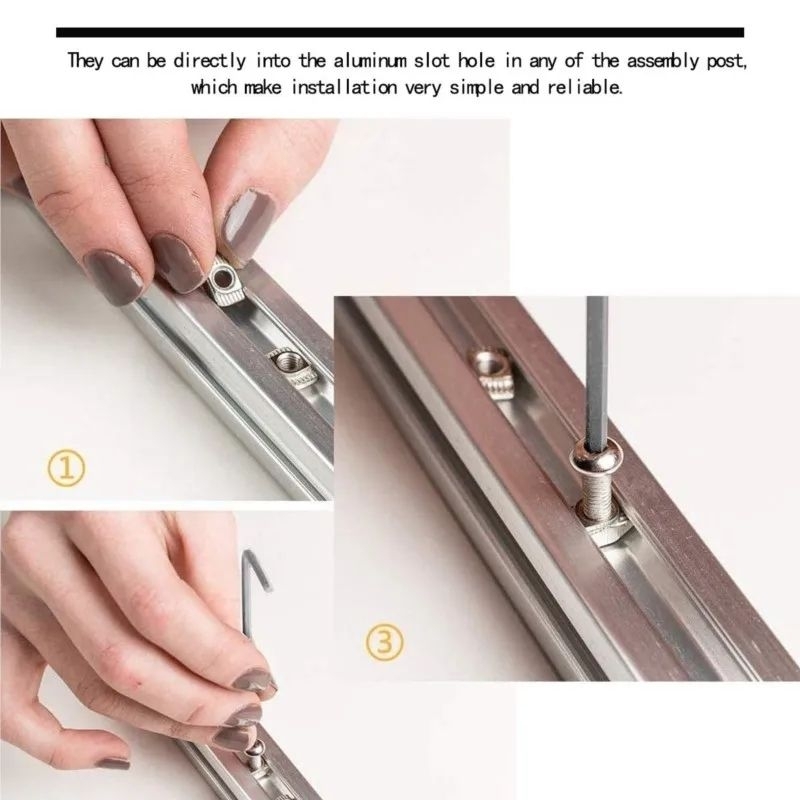 They can be directly into the aluminum slot hole in any of the assembly post, which make installation very simple and reliable.

①

③