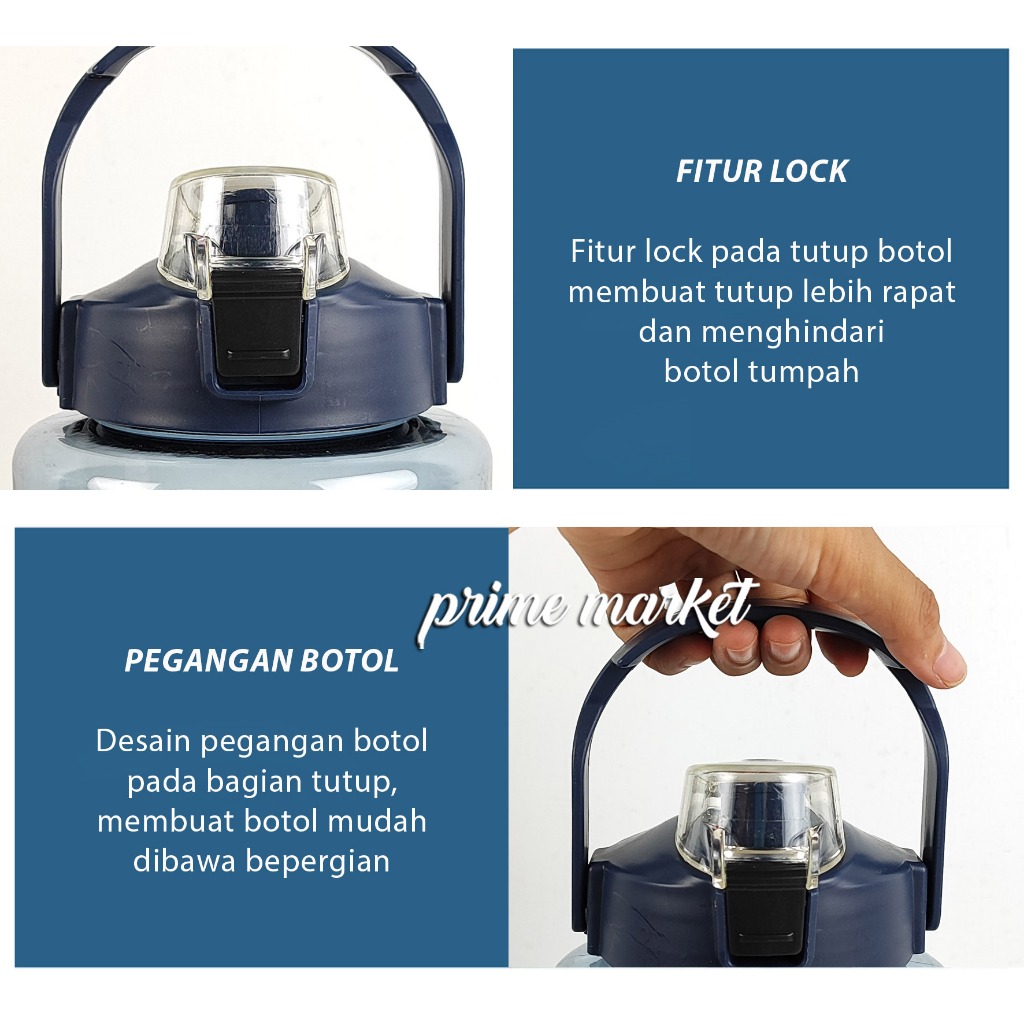 FITUR LOCK

Fitur lock pada tutup botol membuat tutup lebih rapat dan menghindari botol tumpah

prime market

PEGANGAN BOTOL

Desain pegangan botol pada bagian tutup, membuat botol mudah dibawa bepergian