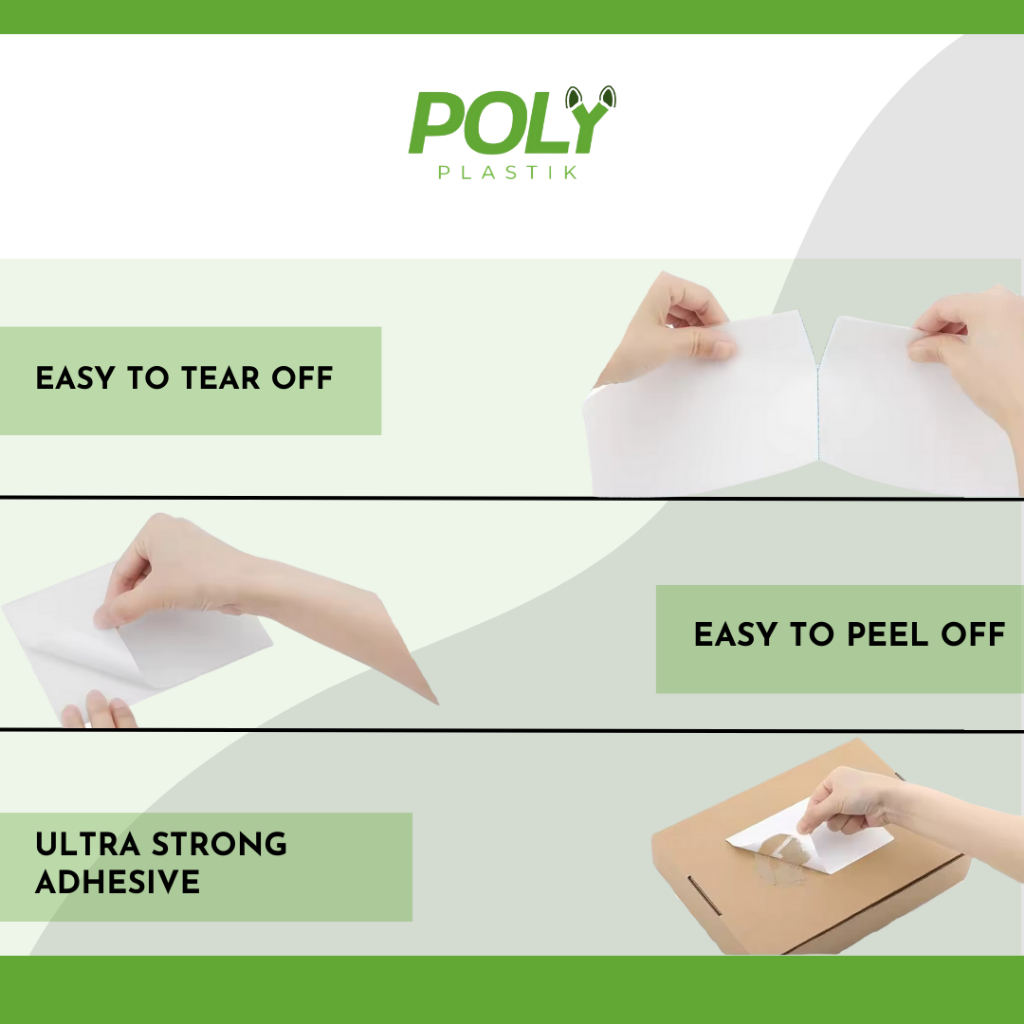 POLY
PLASTIK

EASY TO TEAR OFF

EASY TO PEEL OFF

ULTRA STRONG ADHESIVE