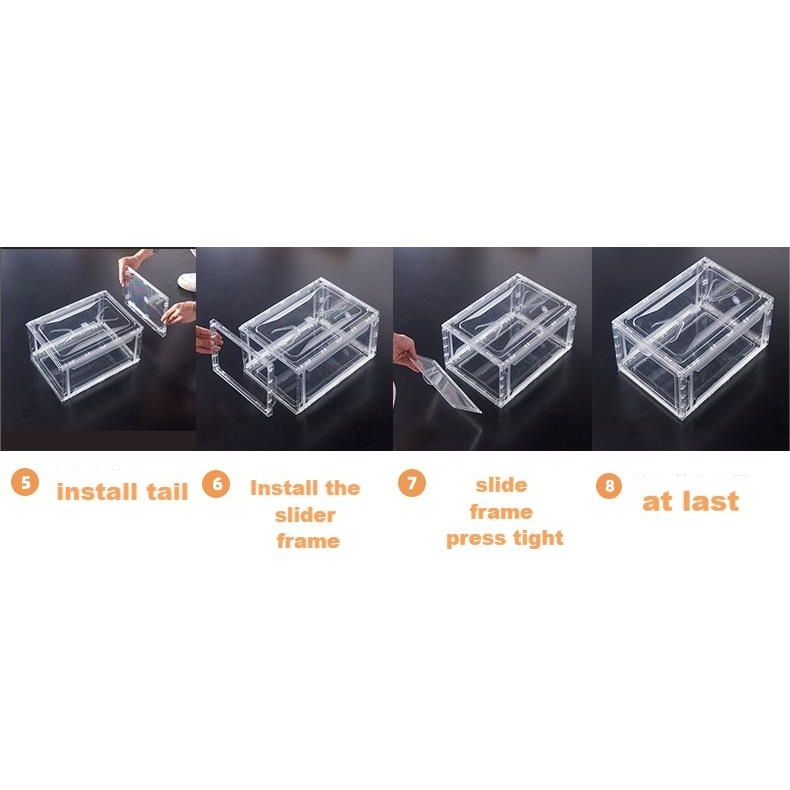 5 install tail

6 Install the slider frame

7 slide frame press tight

8 at last