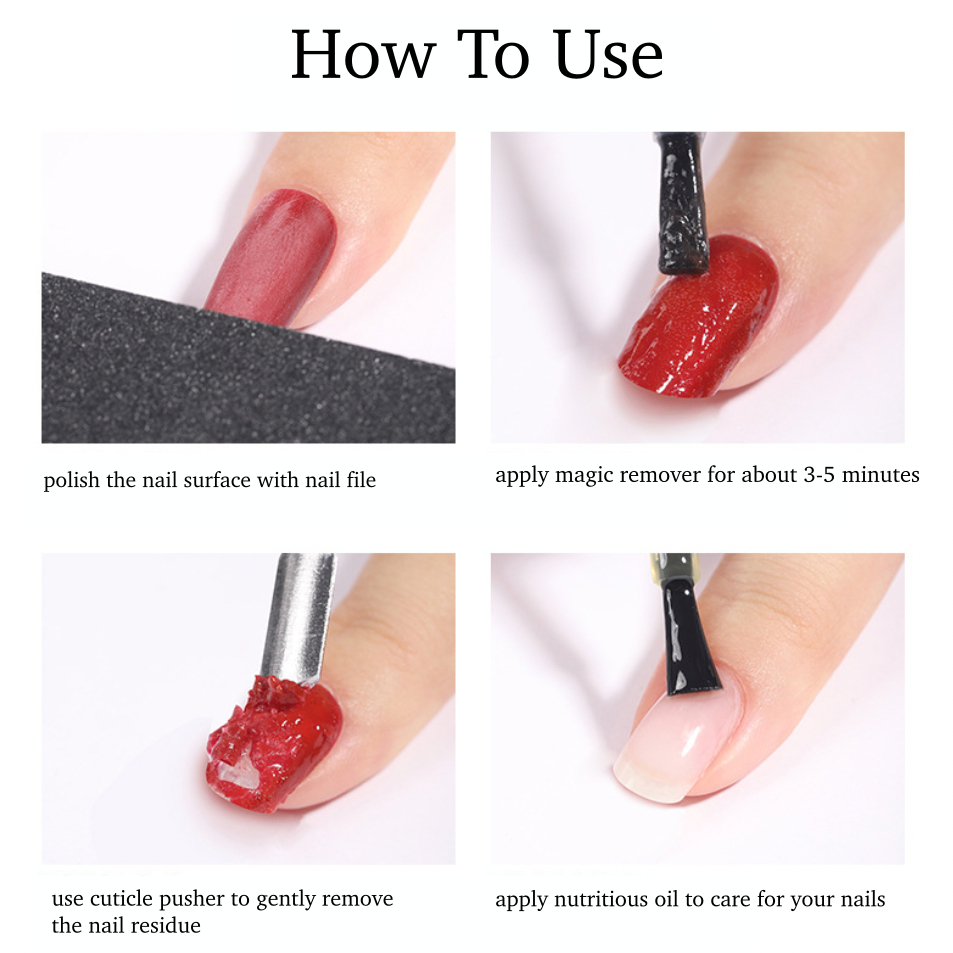 How To Use

polish the nail surface with nail file

apply magic remover for about 3-5 minutes

use cuticle pusher to gently remove the nail residue

apply nutritious oil to care for your nails