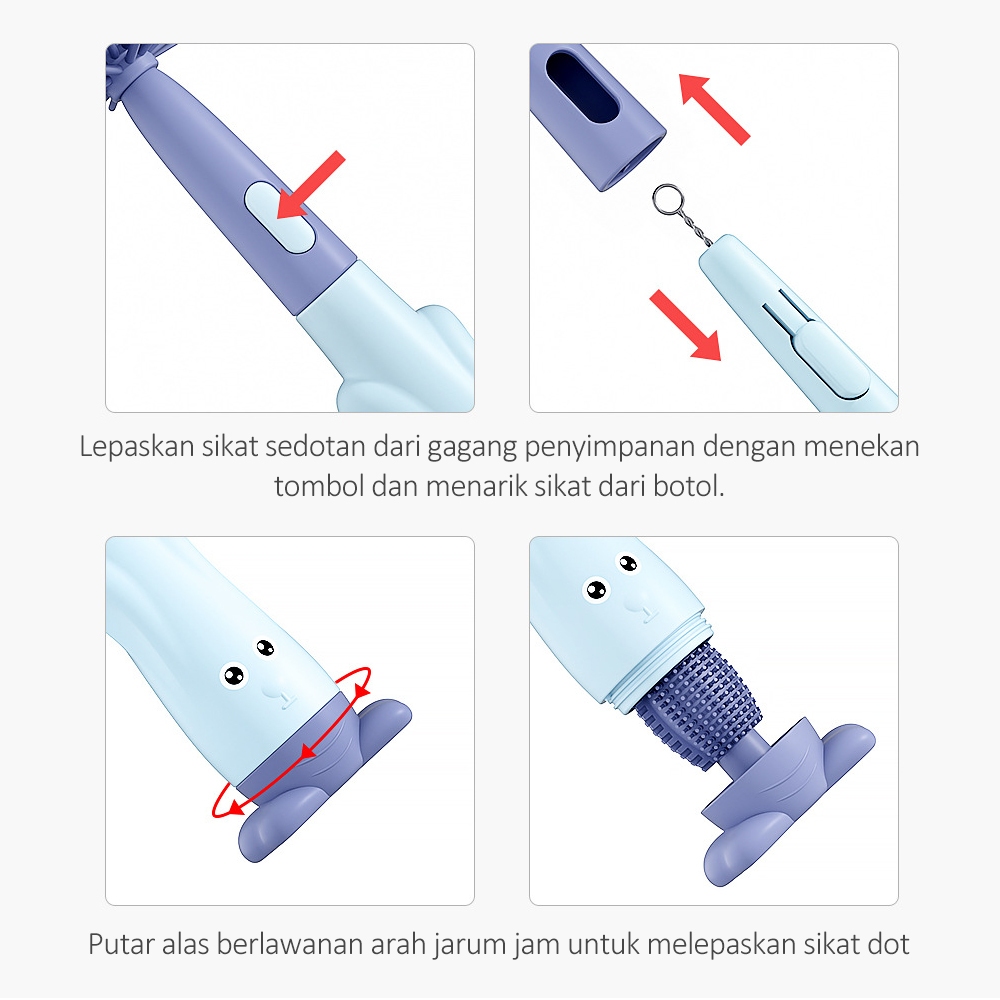 Lepaskan sikat sedotan dari gagang penyimpanan dengan menekan tombol dan menarik sikat dari botol.

Putar alas berlawanan arah jarum jam untuk melepaskan sikat dot