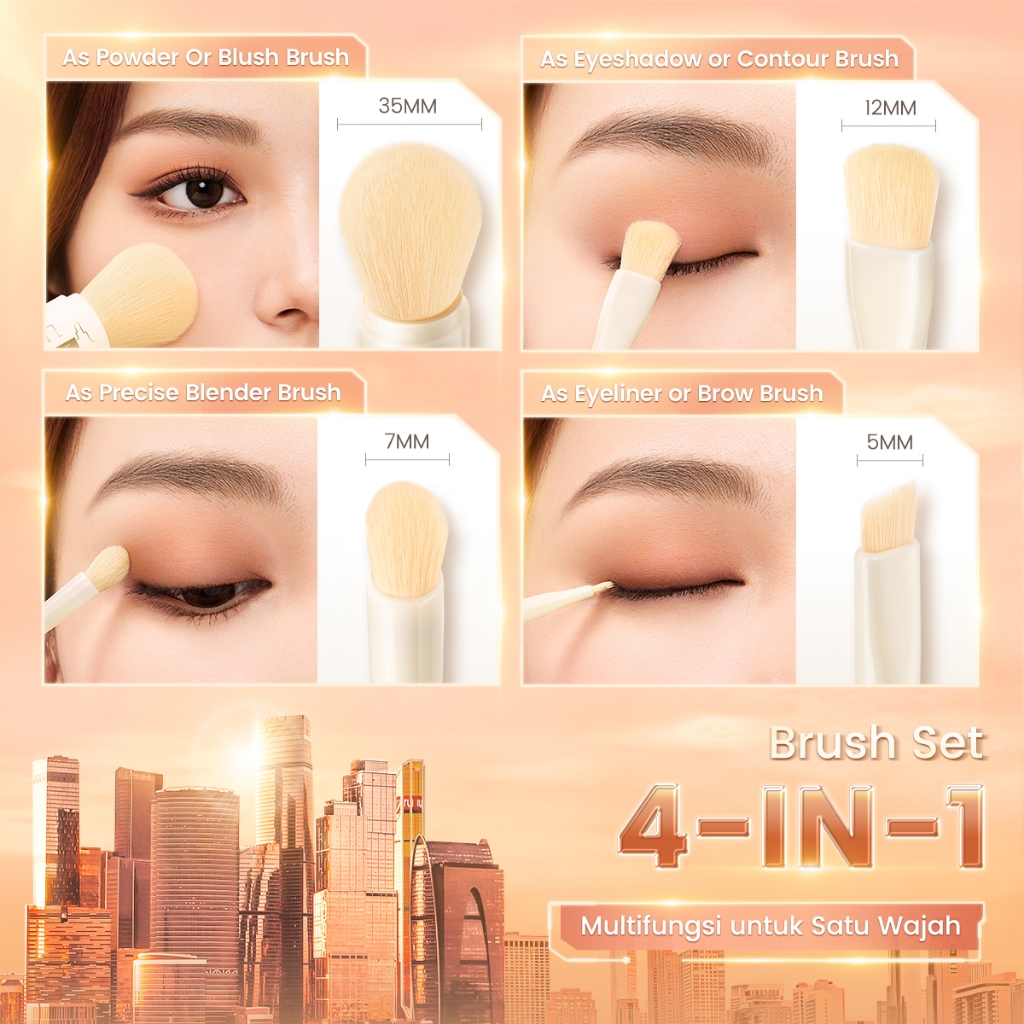 As Powder Or Blush Brush

35MM

As Eyeshadow or Contour Brush

12MM

As Precise Blender Brush

7MM

As Eyeliner or Brow Brush

5MM

Brush Set

4-IN-1

Multifungsi untuk Satu Wajah