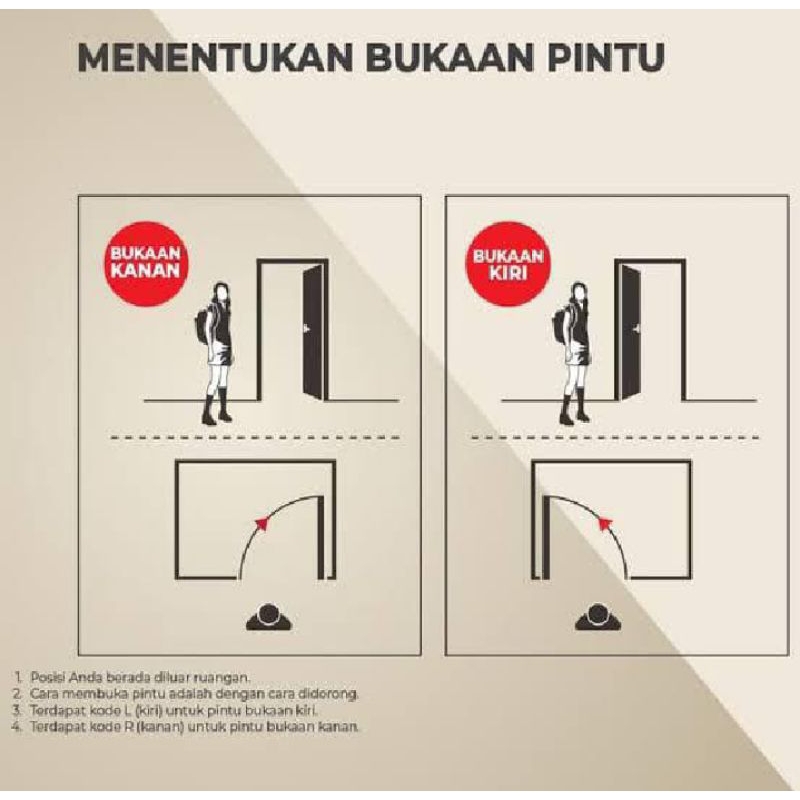 MENENTUKAN BUKAAN PINTU

BUKAAN KANAN

BUKAAN KIRI

1. Posisi Anda berada diluar ruangan.
2. Cara membuka pintu adalah dengan cara didorong.
3. Terdapat kode L (kiri) untuk pintu bukaan kiri.
4. Terdapat kode R (kanan) untuk pintu bukaan kanan.