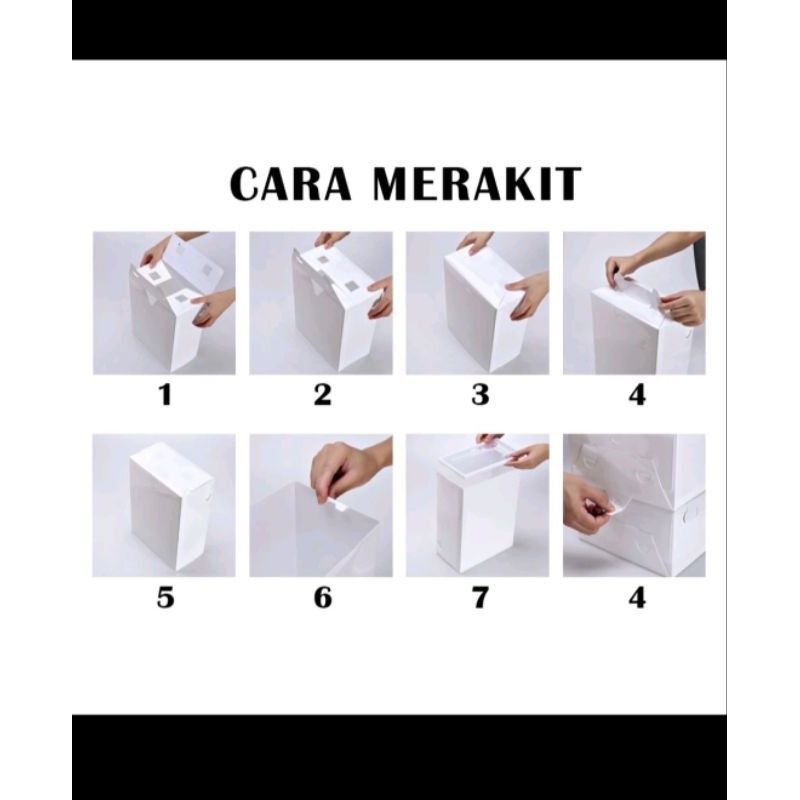 CARA MERAKIT

1 2 3 4

5 6 7 4