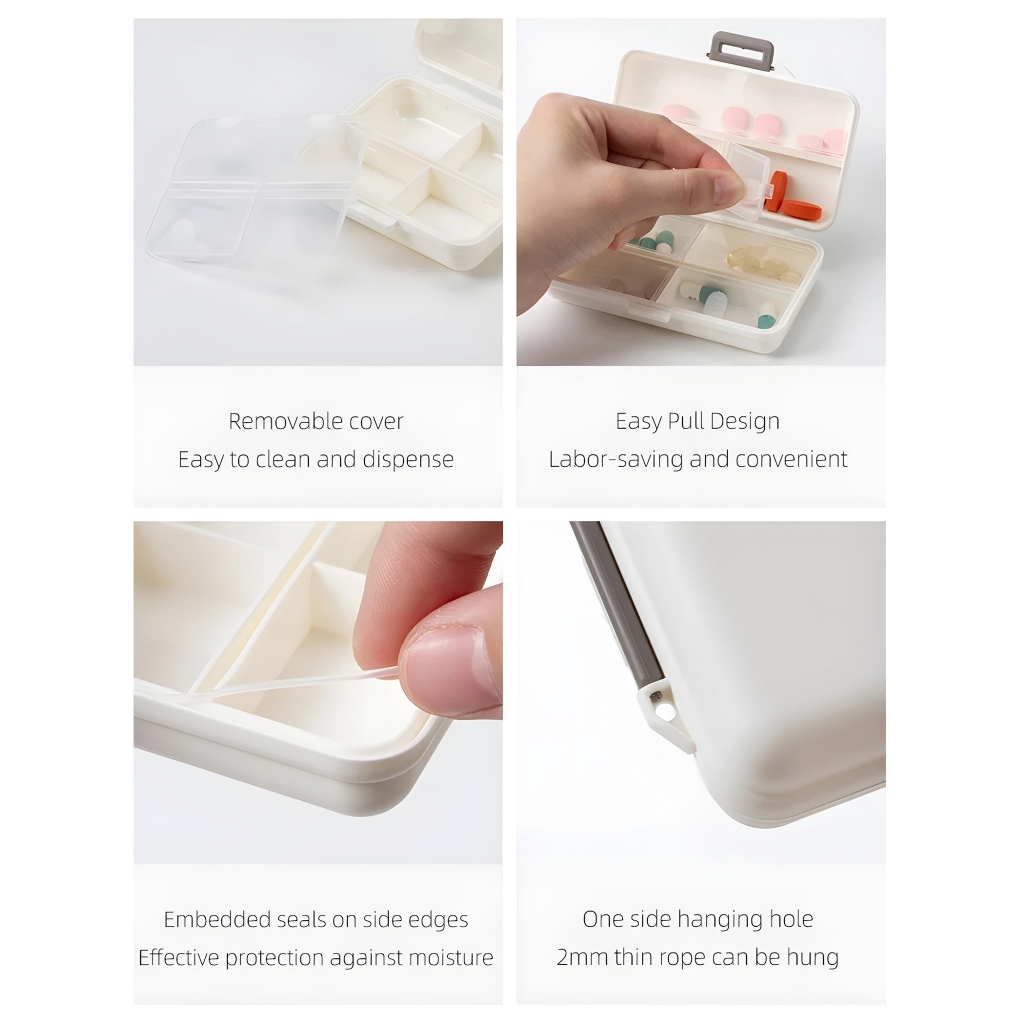 Removable cover
Easy to clean and dispense

Easy Pull Design
Labor-saving and convenient

Embedded seals on side edges
Effective protection against moisture

One side hanging hole
2mm thin rope can be hung