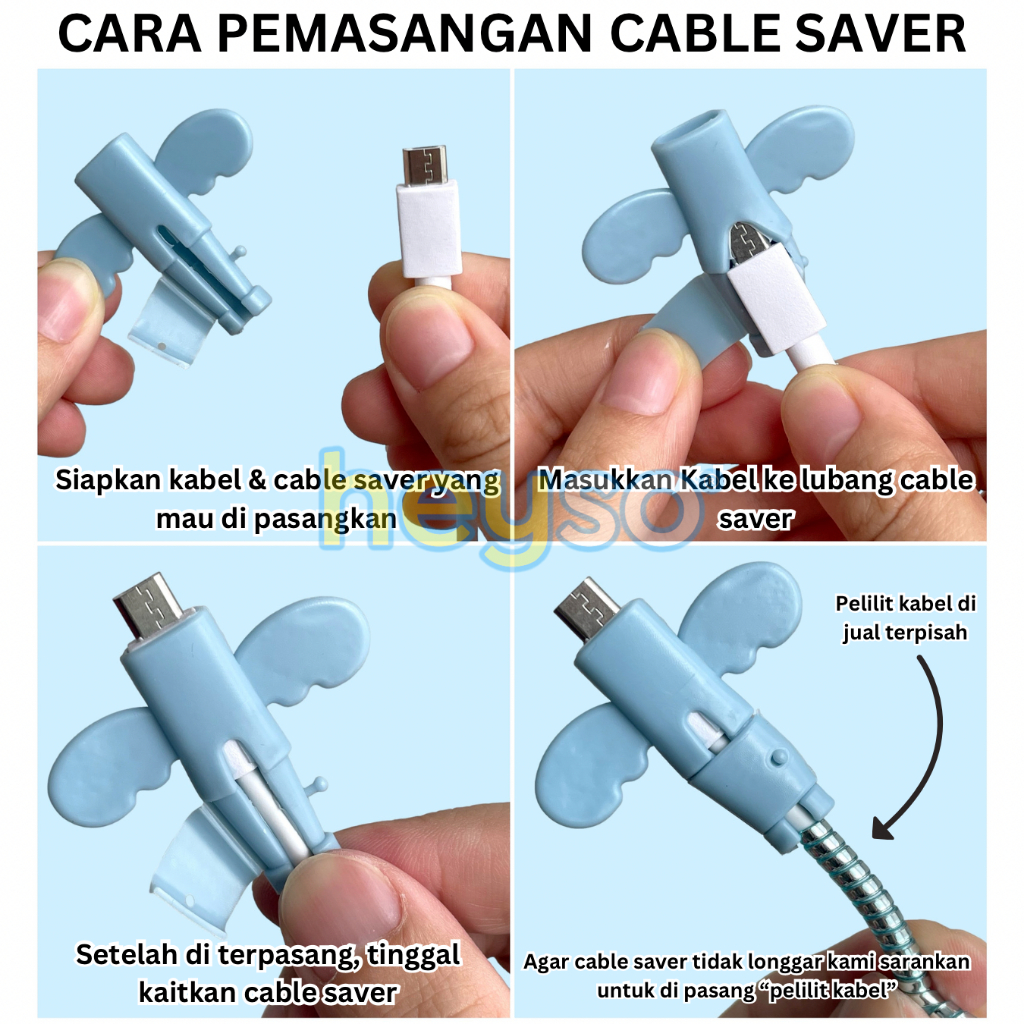 CARA PEMASANGAN CABLE SAVER

Siapkan kabel & cable saver yang mau di pasangkan

Masukkan Kabel ke lubang cable saver

heyso

Setelah di terpasang, tinggal kaitkan cable saver

Pelilit kabel di jual terpisah

Agar cable saver tidak longgar kami sarankan untuk di pasang "pelilit kabel"