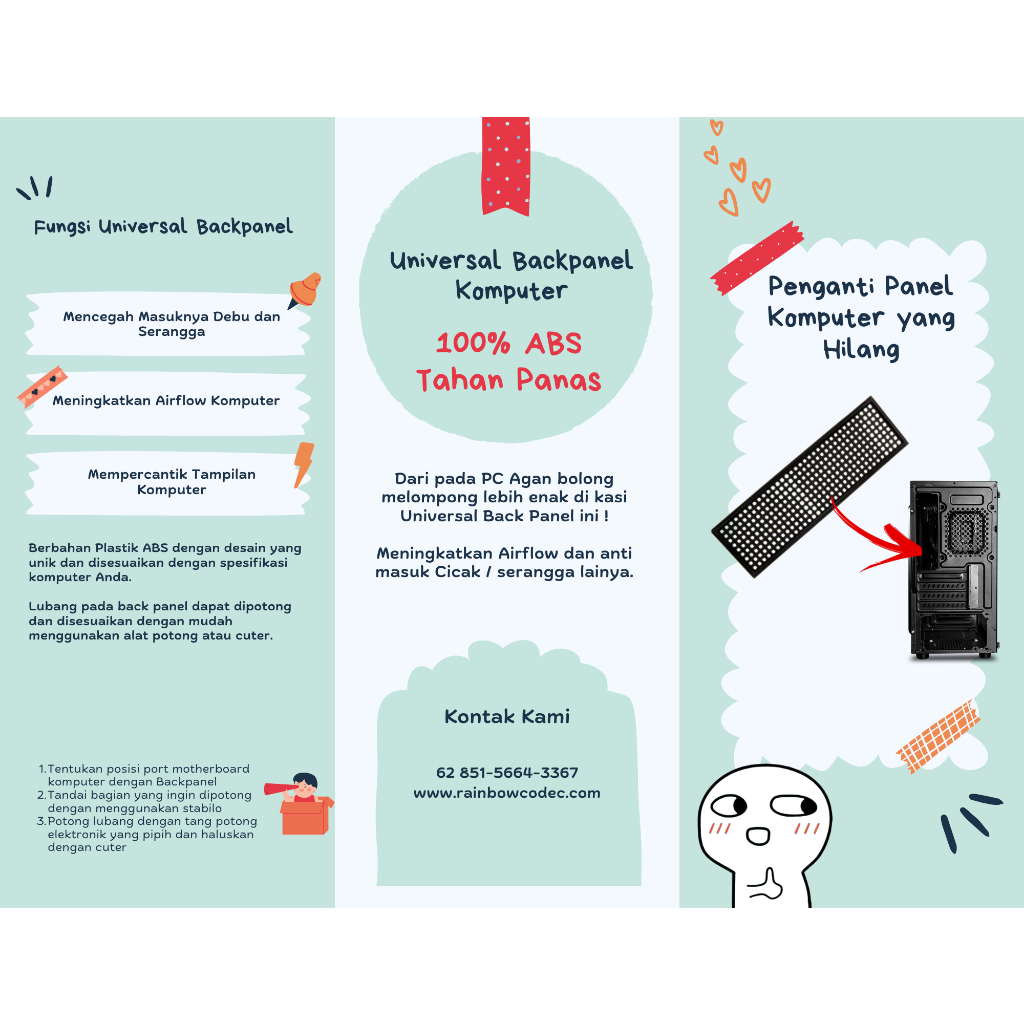 Fungsi Universal Backpanel

Mencegah Masuknya Debu dan Serangga

Meningkatkan Airflow Komputer

Mempercantik Tampilan Komputer

Berbahan Plastik ABS dengan desain yang unik dan disesuaikan dengan spesifikasi komputer Anda.

Lubang pada back panel dapat dipotong dan disesuaikan dengan mudah menggunakan alat potong atau cuter.

1. Tentukan posisi port motherboard komputer dengan Backpanel
2. Tandai bagian yang ingin dipotong dengan menggunakan stabilo
3. Potong lubang dengan tang potong elektronik yang pipih dan haluskan dengan cuter

Universal Backpanel Komputer

100% ABS
Tahan Panas

Dari pada PC Agan bolong melompong lebih enak di kasi Universal Back Panel ini !

Meningkatkan Airflow dan anti masuk Cicak / serangga lainya.

Kontak Kami

62 851-5664-3367
www.rainbowcodec.com

Penganti Panel Komputer yang Hilang