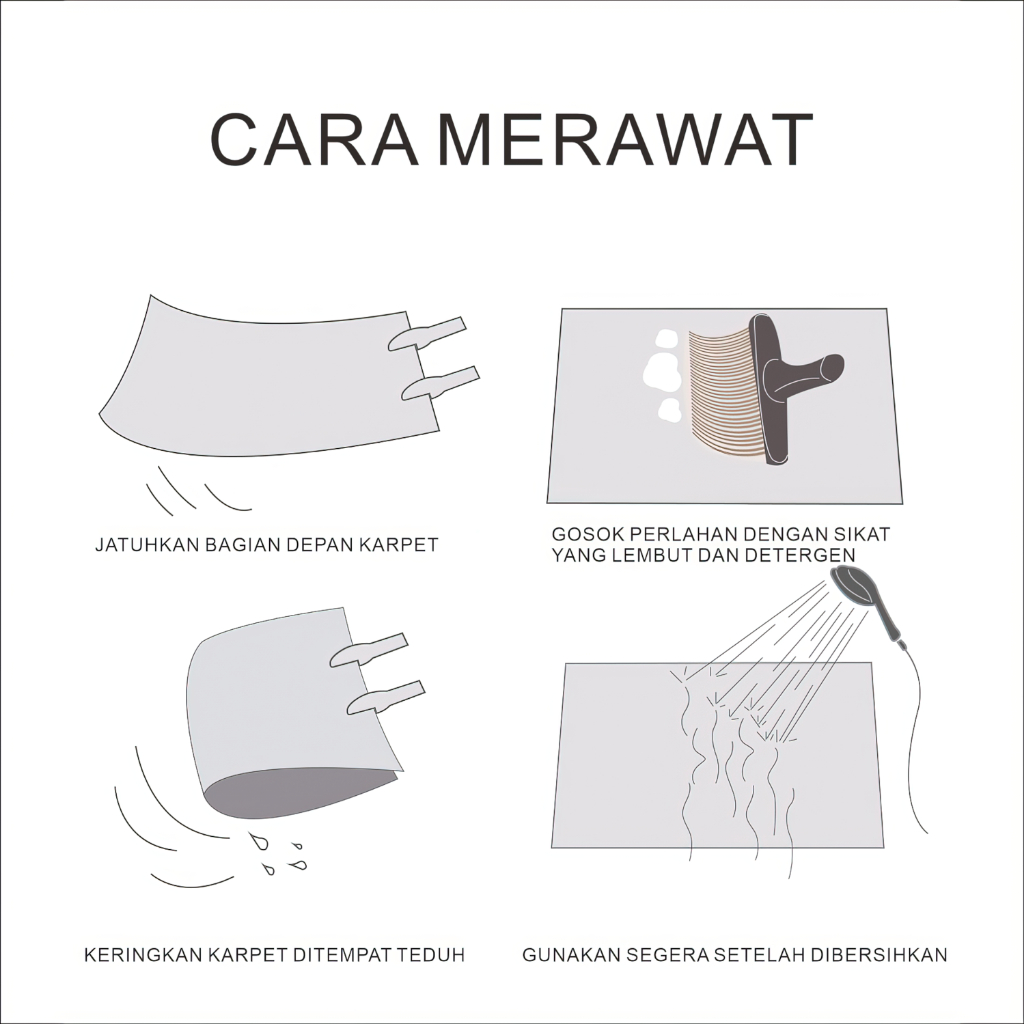 CARA MERAWAT

JATUHKAN BAGIAN DEPAN KARPET

GOSOK PERLAHAN DENGAN SIKAT YANG LEMBUT DAN DETERGEN

KERINGKAN KARPET DITEMPAT TEDUH

GUNAKAN SEGERA SETELAH DIBERSIHKAN