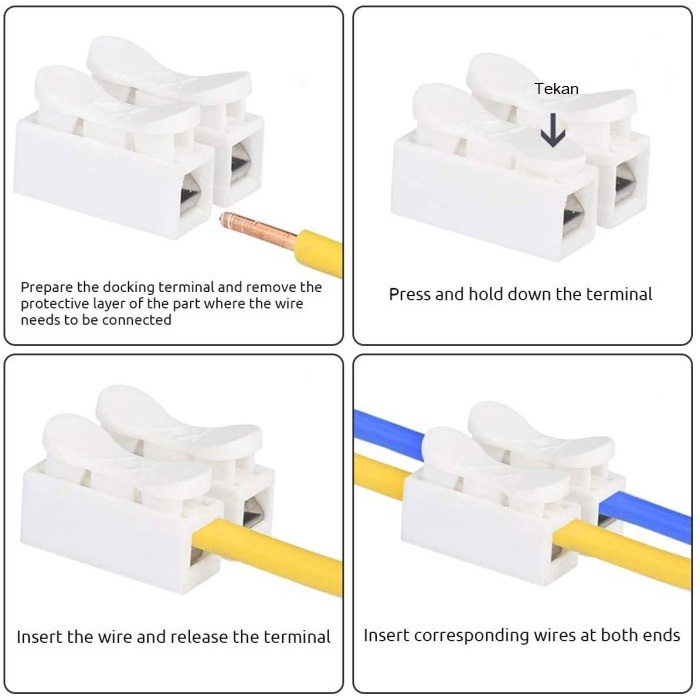 Prepare the docking terminal and remove the protective layer of the part where the wire needs to be connected

Tekan

Press and hold down the terminal

Insert the wire and release the terminal

Insert corresponding wires at both ends