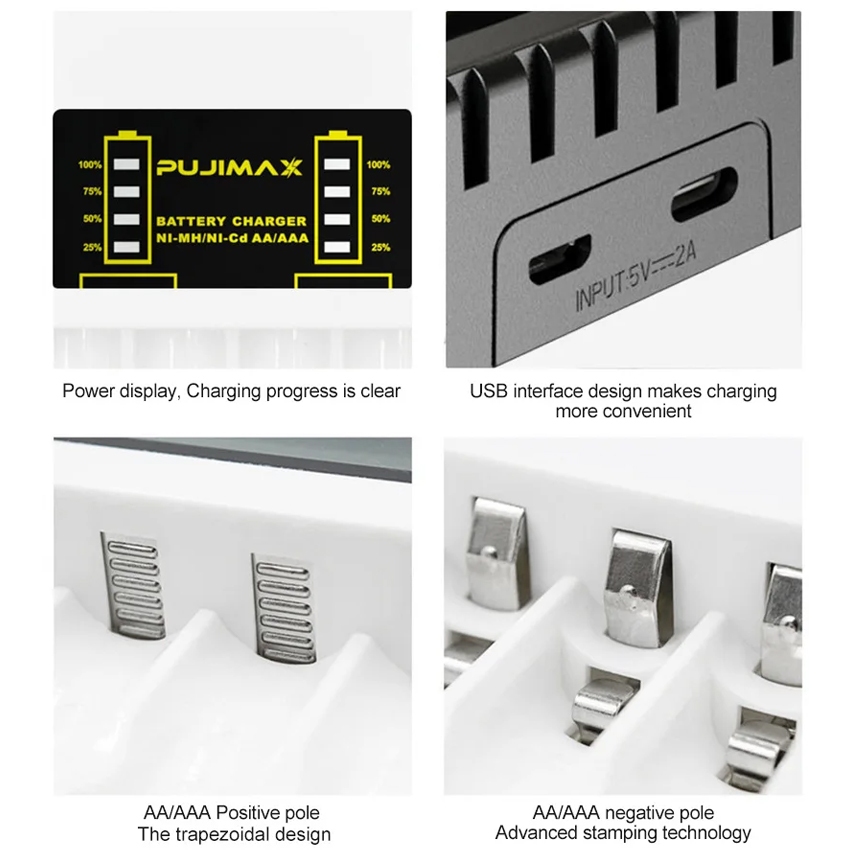 100%
75%
50%
25%

PUJIMAX

BATTERY CHARGER
NI-MH/NI-Cd AA/AAA

100%
75%
50%
25%

Power display, Charging progress is clear

INPUT:5V⎓2A

USB interface design makes charging more convenient

AA/AAA Positive pole
The trapezoidal design

AA/AAA negative pole
Advanced stamping technology