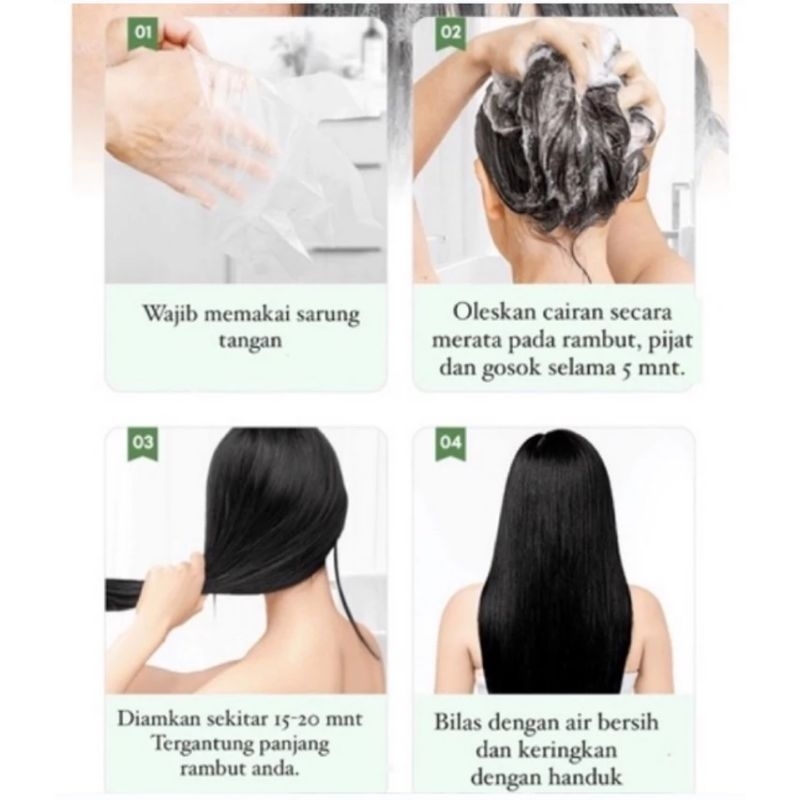 01

Wajib memakai sarung tangan

02

Oleskan cairan secara merata pada rambut, pijat dan gosok selama 5 mnt.

03

Diamkan sekitar 15-20 mnt Tergantung panjang rambut anda.

04

Bilas dengan air bersih dan keringkan dengan handuk