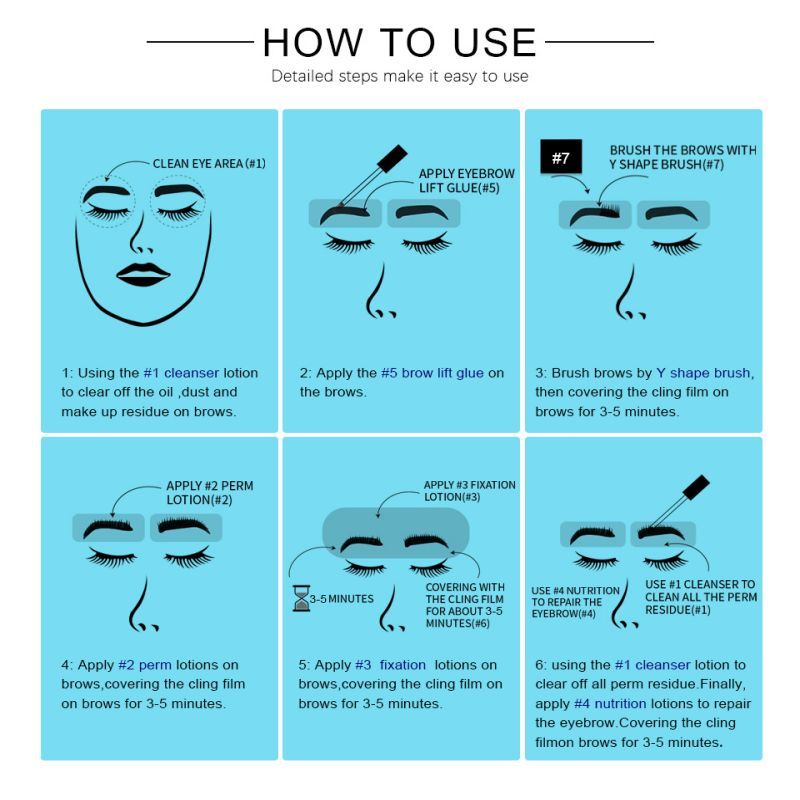 HOW TO USE

Detailed steps make it easy to use

CLEAN EYE AREA (#1)

1: Using the #1 cleanser lotion to clear off the oil ,dust and make up residue on brows.

APPLY EYEBROW LIFT GLUE(#5)

2: Apply the #5 brow lift glue on the brows.

#7

BRUSH THE BROWS WITH Y SHAPE BRUSH(#7)

3: Brush brows by Y shape brush, then covering the cling film on brows for 3-5 minutes.

APPLY #2 PERM LOTION(#2)

4: Apply #2 perm lotions on brows,covering the cling film on brows for 3-5 minutes.

APPLY #3 FIXATION LOTION(#3)

3-5 MINUTES

COVERING WITH THE CLING FILM FOR ABOUT 3-5 MINUTES(#6)

5: Apply #3 fixation lotions on brows,covering the cling film on brows for 3-5 minutes.

USE #4 NUTRITION TO REPAIR THE EYEBROW(#4)

USE #1 CLEANSER TO CLEAN ALL THE PERM RESIDUE(#1)

6: using the #1 cleanser lotion to clear off all perm residue.Finally, apply #4 nutrition lotions to repair the eyebrow.Covering the cling filmon brows for 3-5 minutes.