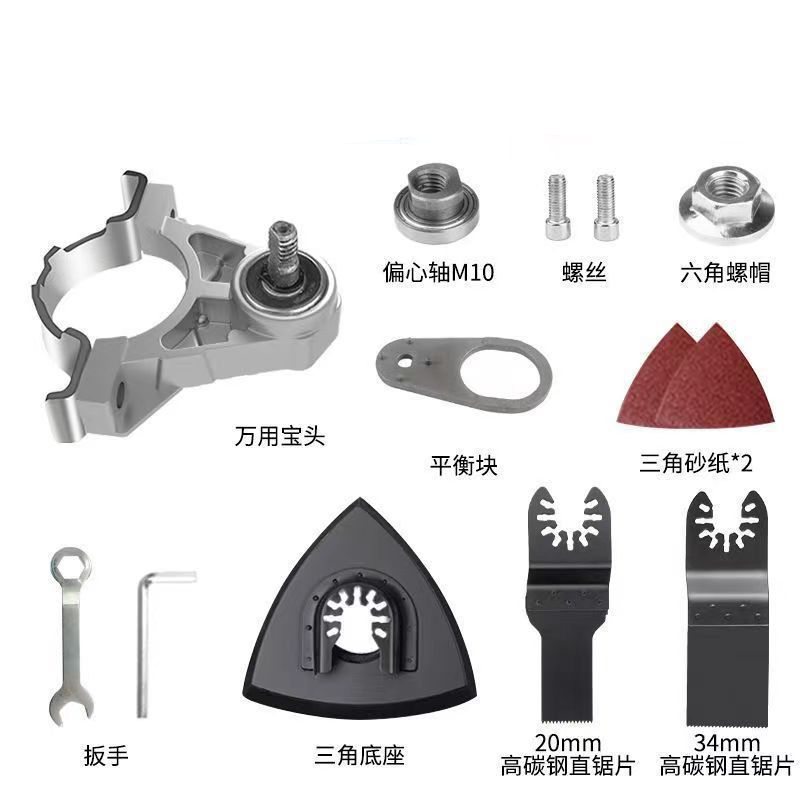 偏心轴M10

螺丝

六角螺帽

万用宝头

平衡块

三角砂纸*2

扳手

三角底座

20mm
高碳钢直锯片

34mm
高碳钢直锯片