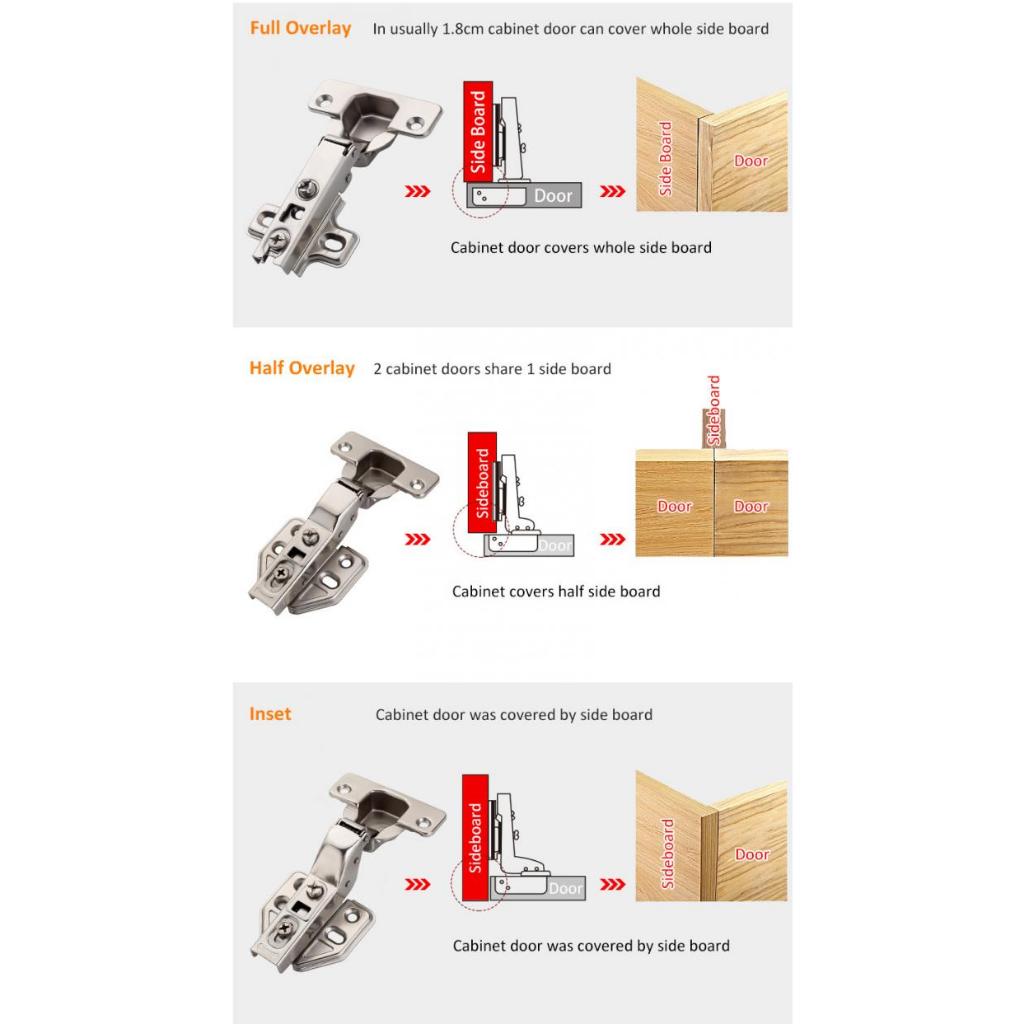 Full Overlay In usually 1.8cm cabinet door can cover whole side board

Side Board

Door

Side Board

Door

Cabinet door covers whole side board

Half Overlay 2 cabinet doors share 1 side board

Sideboard

Door

Sideboard

Door

Door

Cabinet covers half side board

Inset Cabinet door was covered by side board

Sideboard

Door

Sideboard

Door

Cabinet door was covered by side board