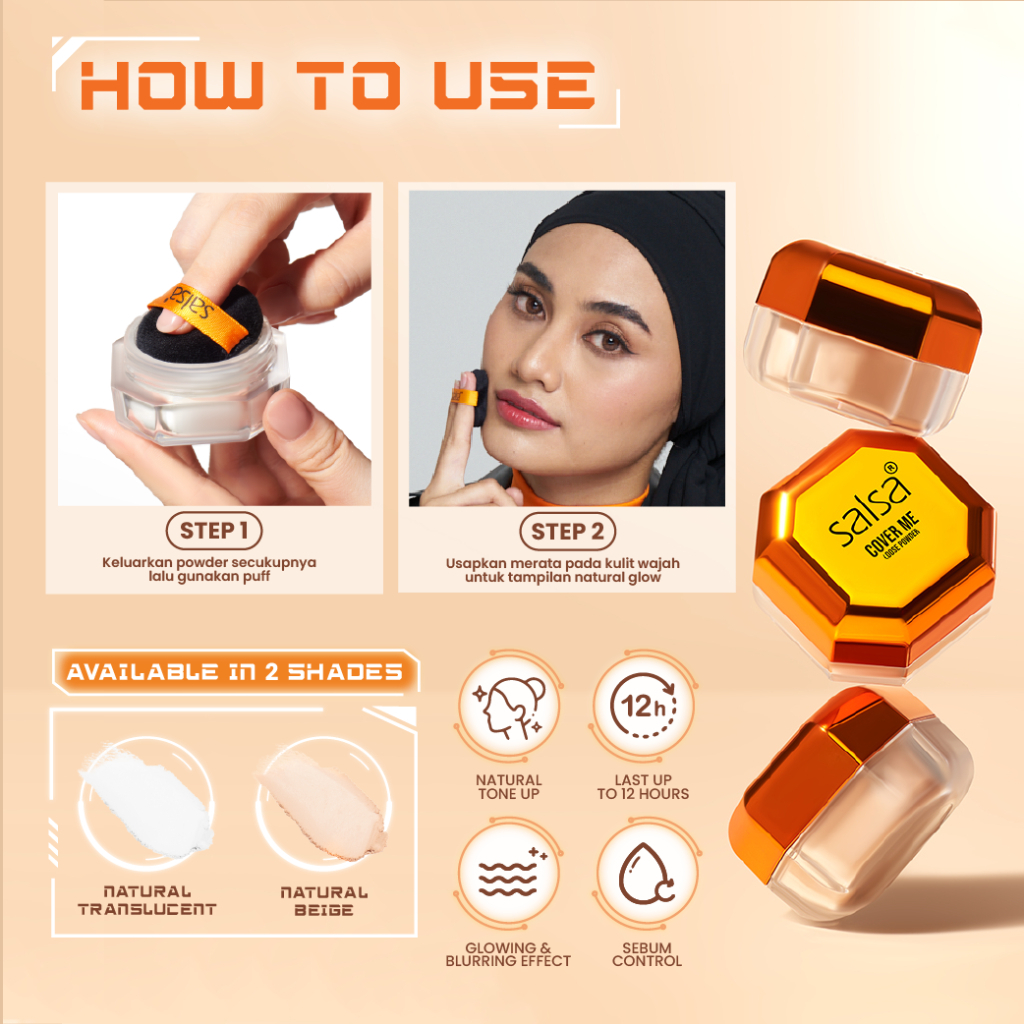 HOW TO USE

salsa

STEP 1
Keluarkan powder secukupnya lalu gunakan puff

STEP 2
Usapkan merata pada kulit wajah untuk tampilan natural glow

salsa®
COVER ME
LOOSE POWDER

AVAILABLE IN 2 SHADES

NATURAL TRANSLUCENT

NATURAL BEIGE

NATURAL TONE UP

12h
LAST UP TO 12 HOURS

GLOWING & BLURRING EFFECT

SEBUM CONTROL