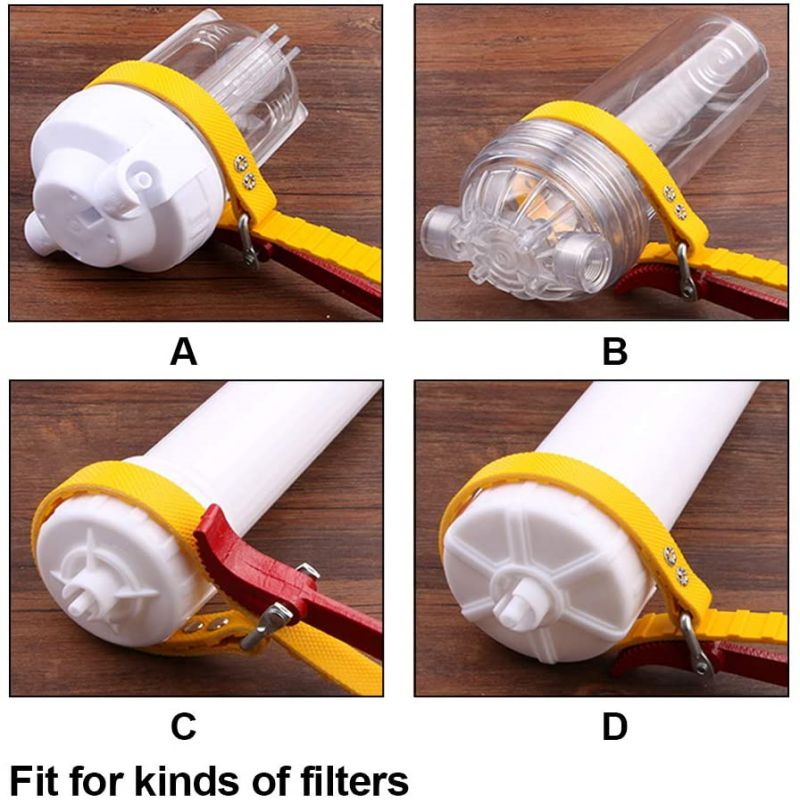 A

B

C

D

Fit for kinds of filters