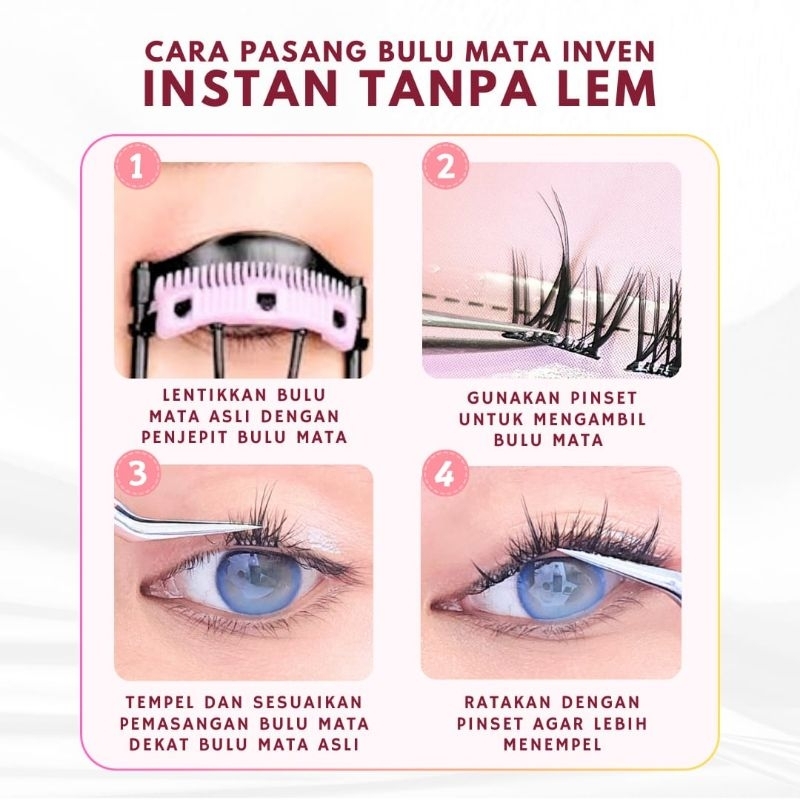 CARA PASANG BULU MATA INVEN
INSTAN TANPA LEM

1

LENTIKKAN BULU MATA ASLI DENGAN PENJEPIT BULU MATA

2

GUNAKAN PINSET UNTUK MENGAMBIL BULU MATA

3

TEMPEL DAN SESUAIKAN PEMASANGAN BULU MATA DEKAT BULU MATA ASLI

4

RATAKAN DENGAN PINSET AGAR LEBIH MENEMPEL