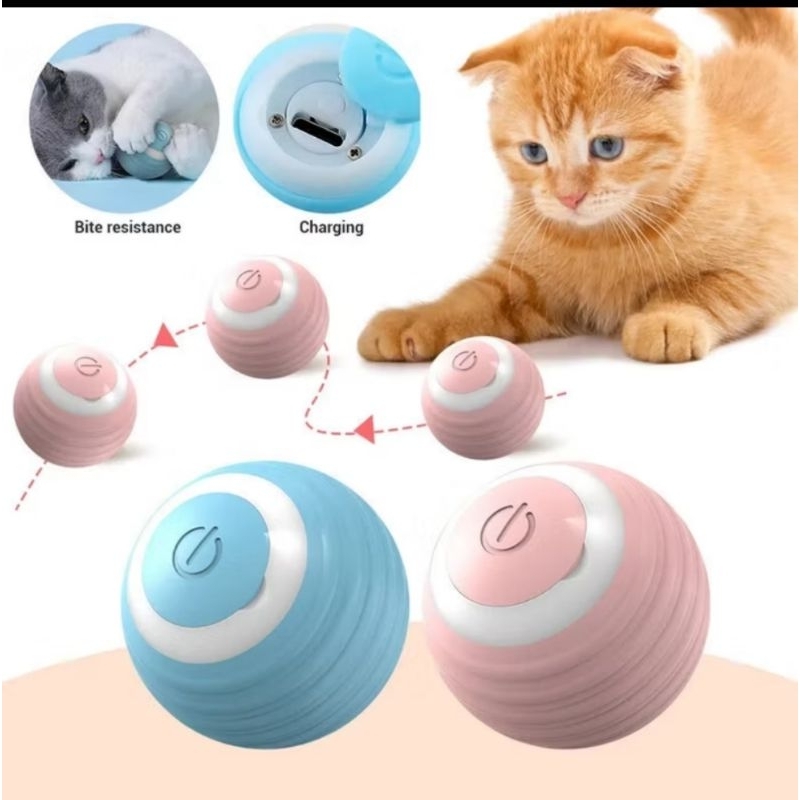 Bite resistance

Charging