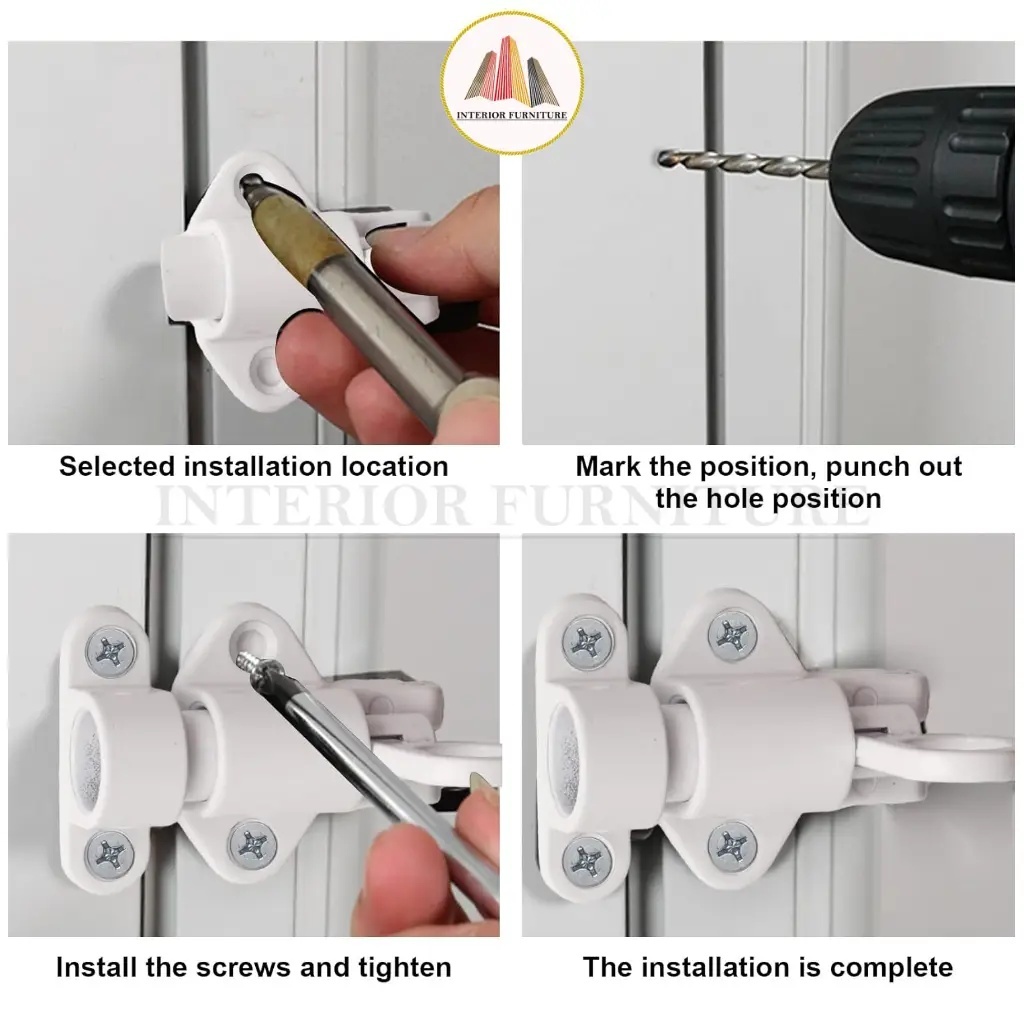 INTERIOR FURNITURE

Selected installation location

Mark the position, punch out the hole position

INTERIOR FURNITURE

Install the screws and tighten

The installation is complete