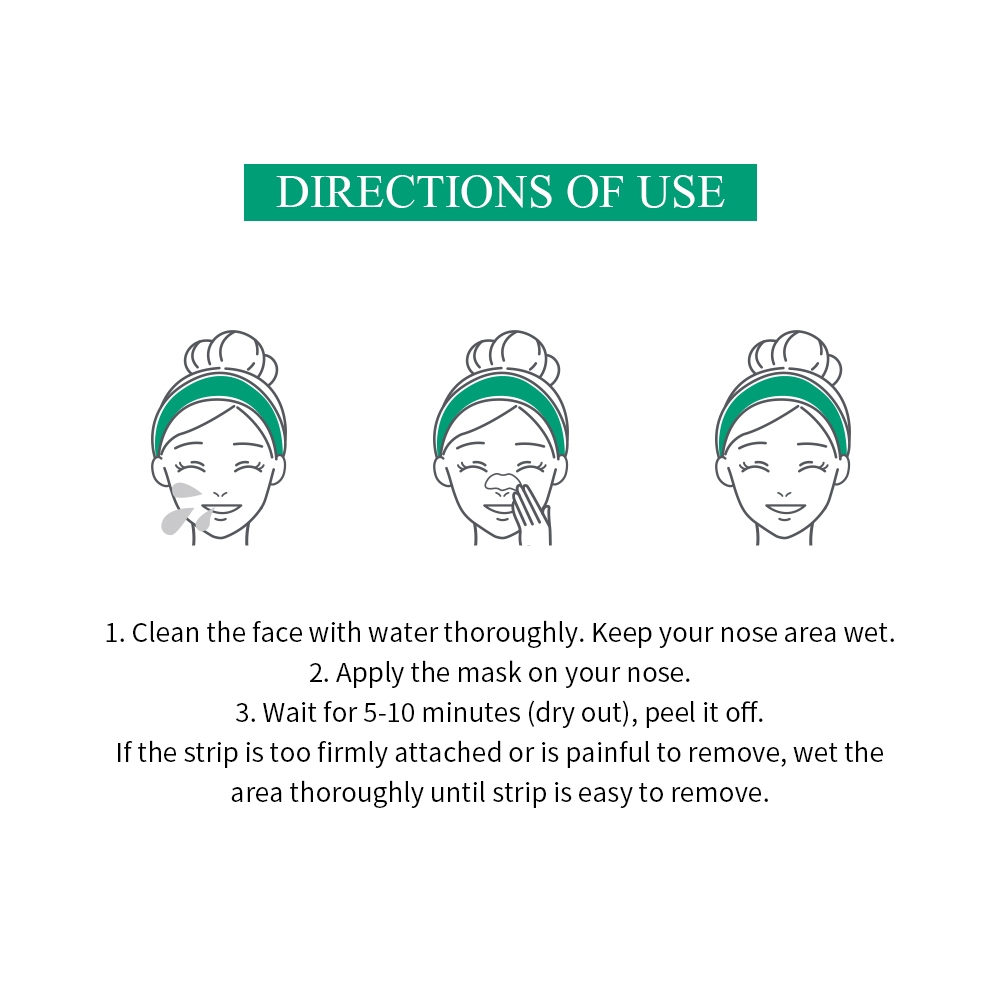 DIRECTIONS OF USE

1. Clean the face with water thoroughly. Keep your nose area wet.
2. Apply the mask on your nose.
3. Wait for 5-10 minutes (dry out), peel it off.
If the strip is too firmly attached or is painful to remove, wet the area thoroughly until strip is easy to remove.