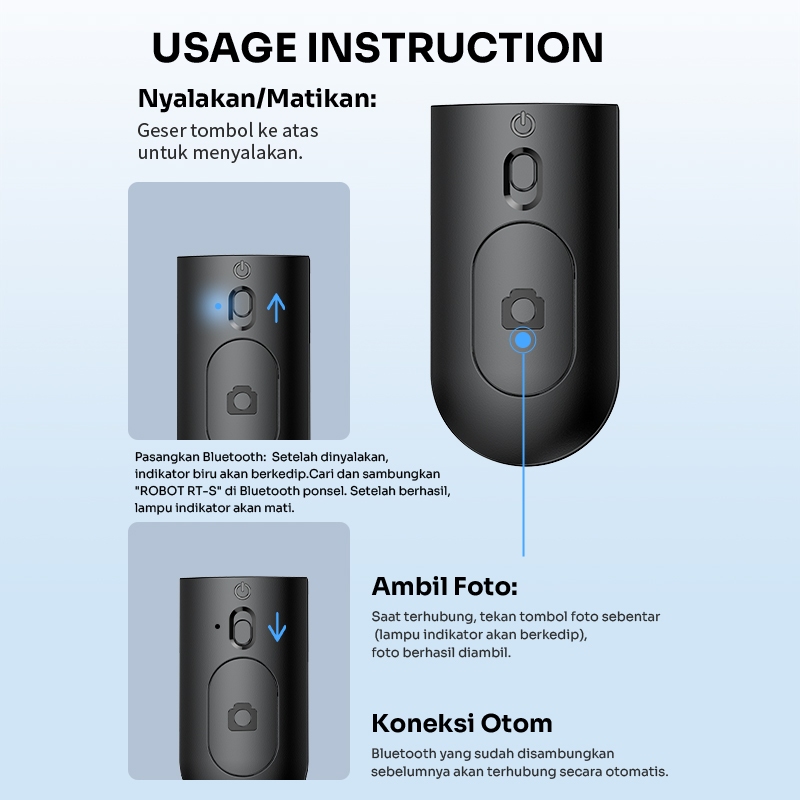 USAGE INSTRUCTION

Nyalakan/Matikan:

Geser tombol ke atas untuk menyalakan.

Pasangkan Bluetooth: Setelah dinyalakan, indikator biru akan berkedip.Cari dan sambungkan "ROBOT RT-S" di Bluetooth ponsel. Setelah berhasil, lampu indikator akan mati.

Ambil Foto:

Saat terhubung, tekan tombol foto sebentar (lampu indikator akan berkedip), foto berhasil diambil.

Koneksi Otom

Bluetooth yang sudah disambungkan sebelumnya akan terhubung secara otomatis.