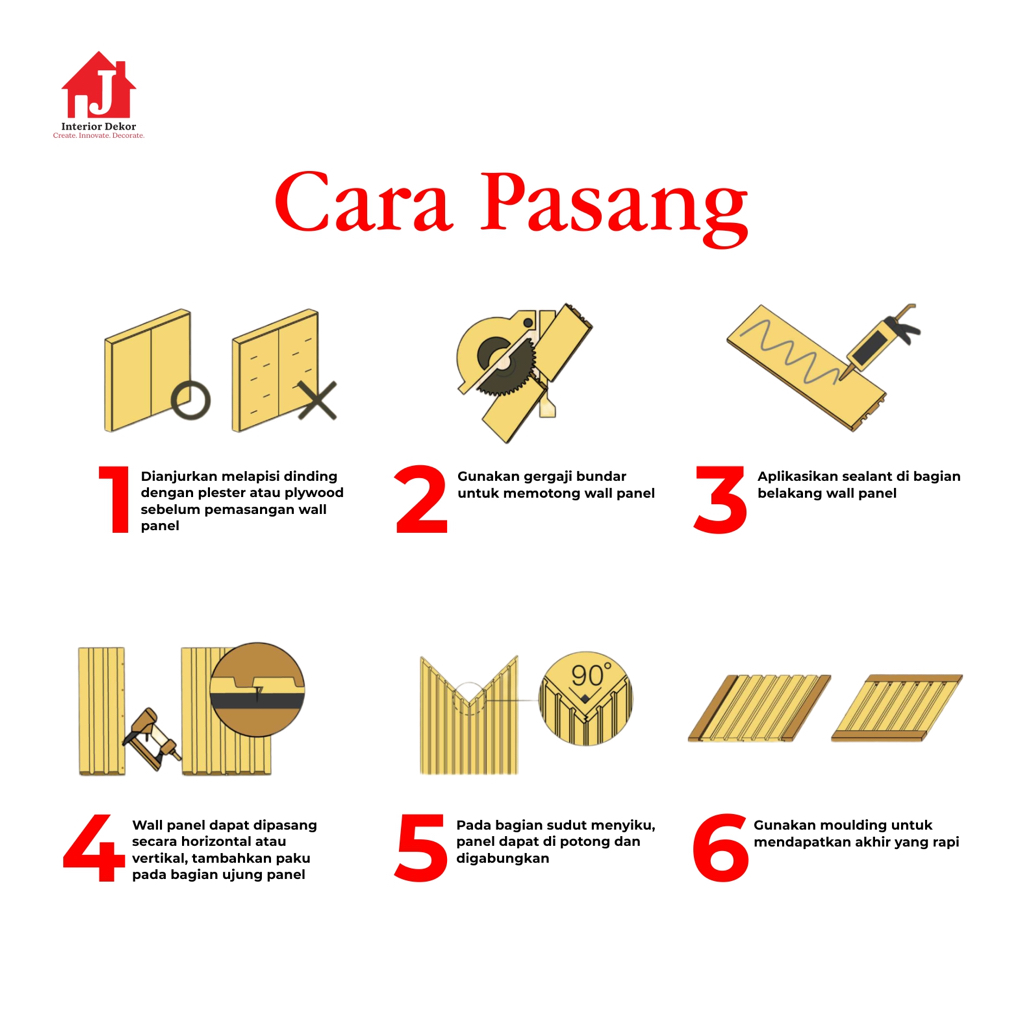 J
Interior Dekor
Create. Innovate. Decorate.

Cara Pasang

1 Dianjurkan melapisi dinding dengan plester atau plywood sebelum pemasangan wall panel

2 Gunakan gergaji bundar untuk memotong wall panel

3 Aplikasikan sealant di bagian belakang wall panel

90°

4 Wall panel dapat dipasang secara horizontal atau vertikal, tambahkan paku pada bagian ujung panel

5 Pada bagian sudut menyiku, panel dapat di potong dan digabungkan

6 Gunakan moulding untuk mendapatkan akhir yang rapi