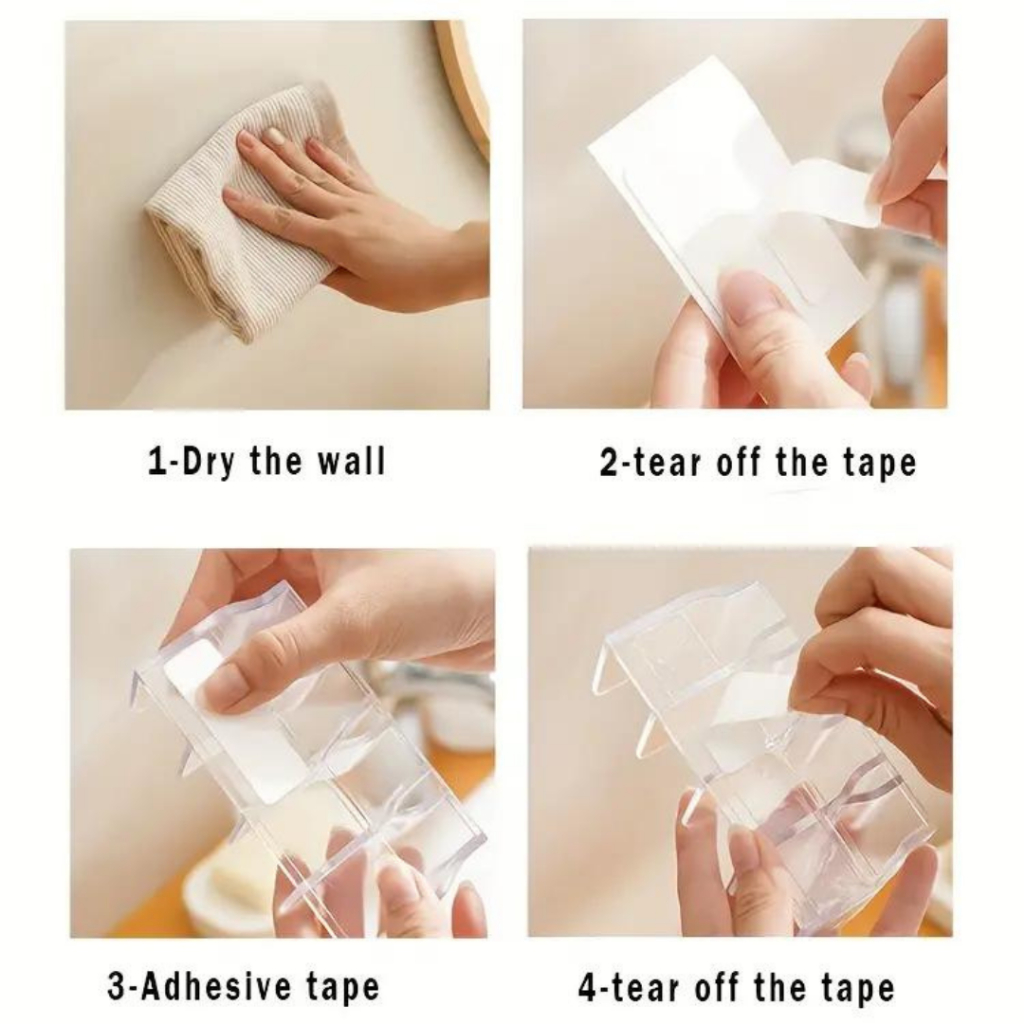 1-Dry the wall

2-tear off the tape

3-Adhesive tape

4-tear off the tape